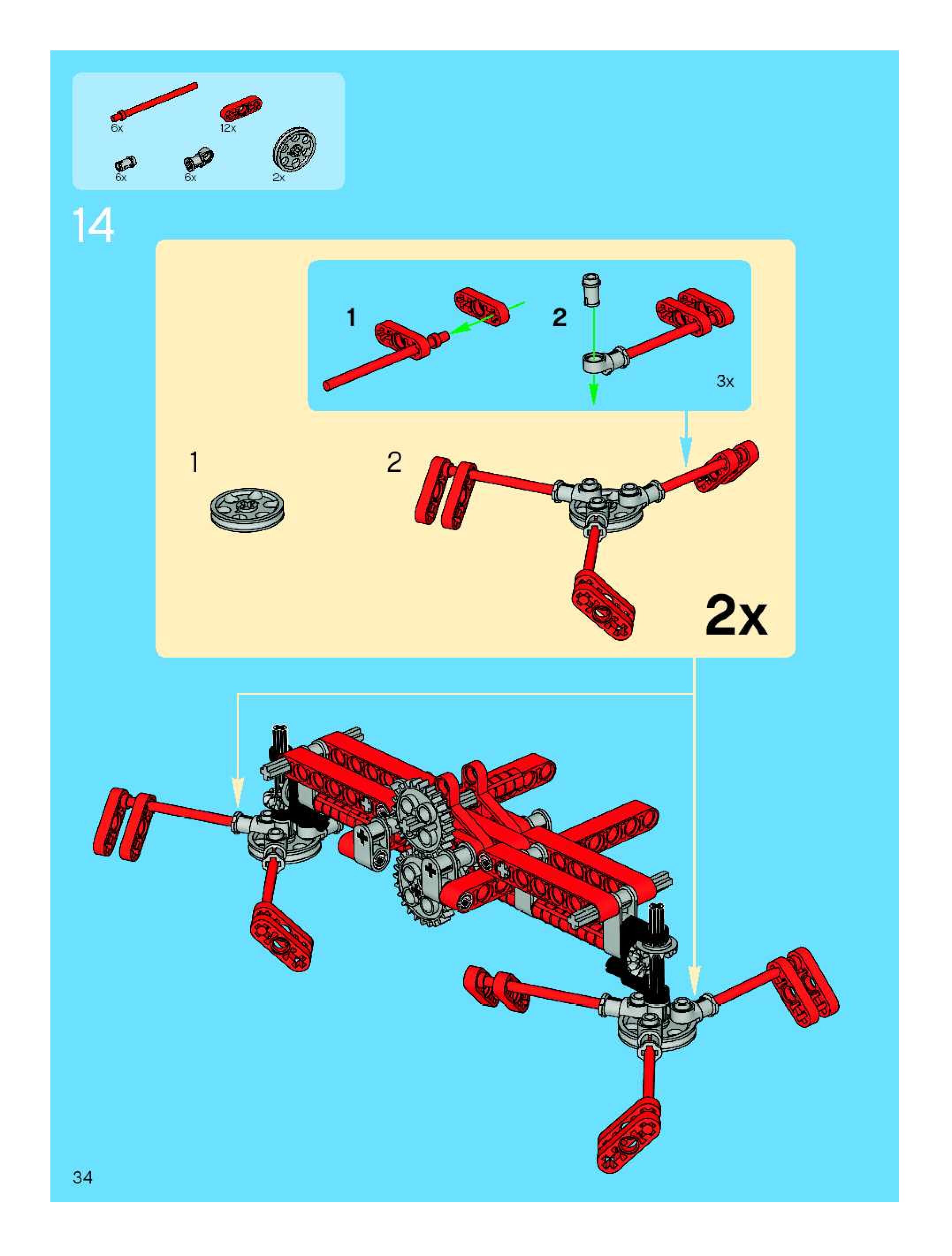 6x
12x
6x
6x
2x

14

1
2
3x

1
2

2x

34