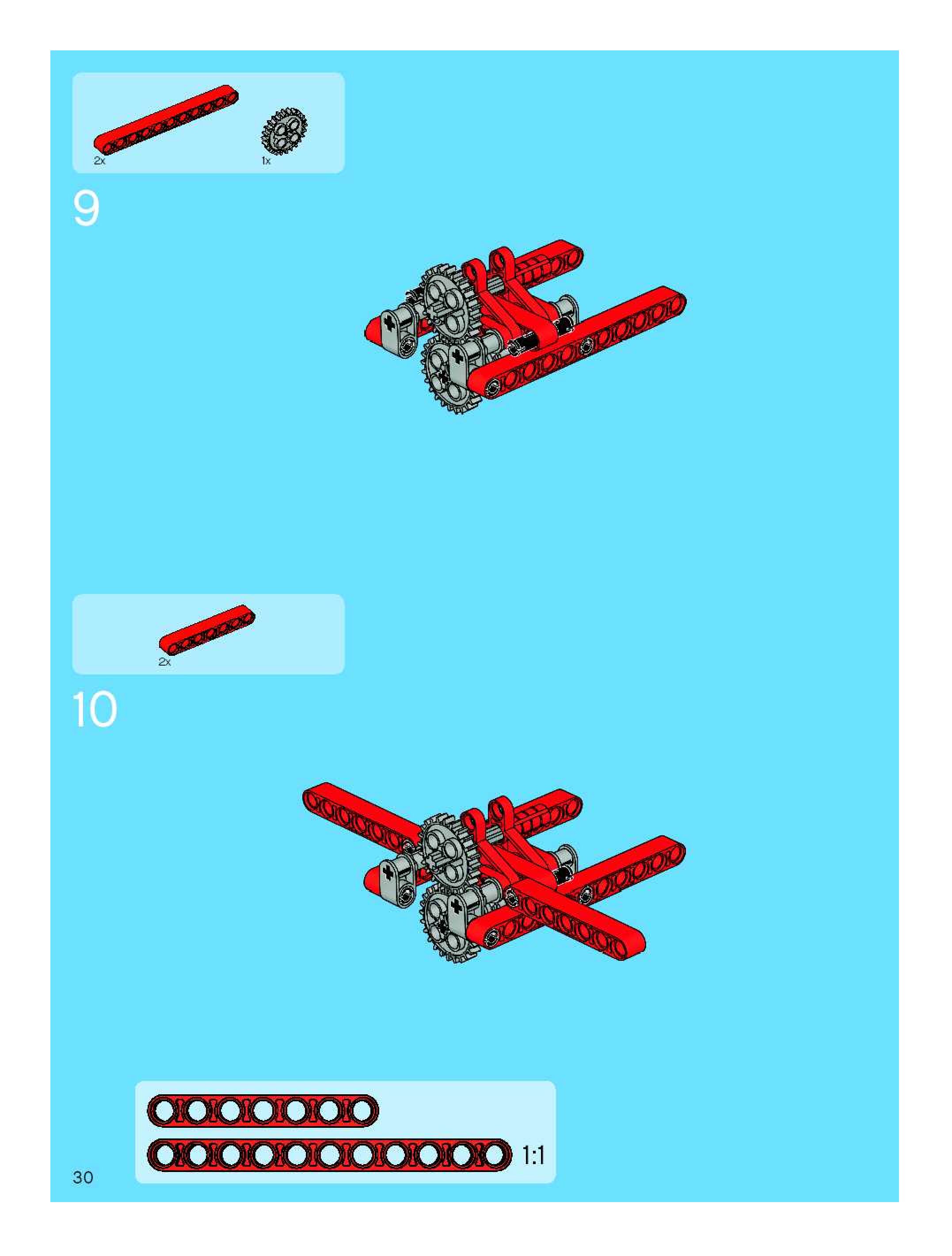 2x
1x

9

2x

10

1:1

30