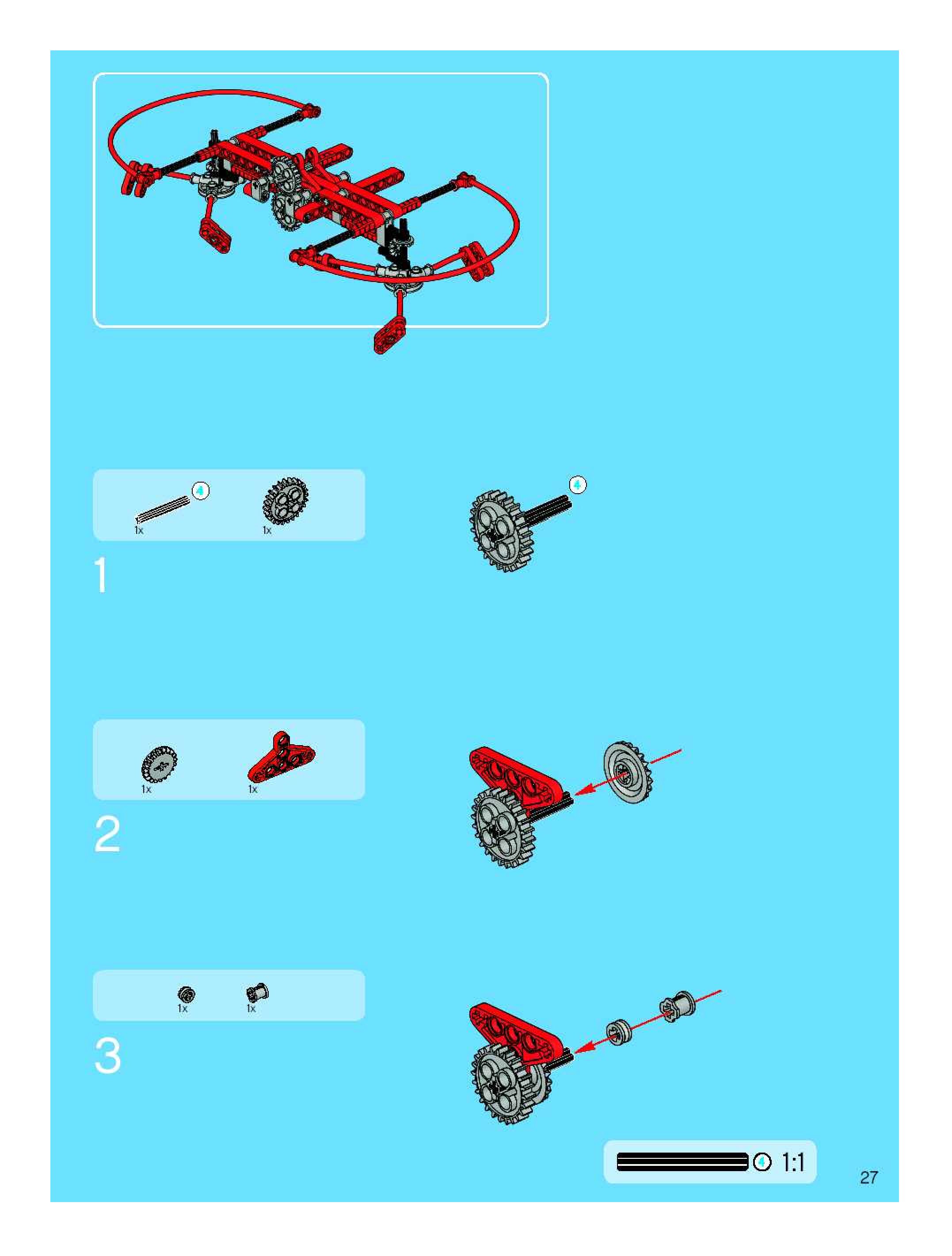 4
1x
1x
1
4

1x
1x
2

1x
1x
3

4 1:1

27