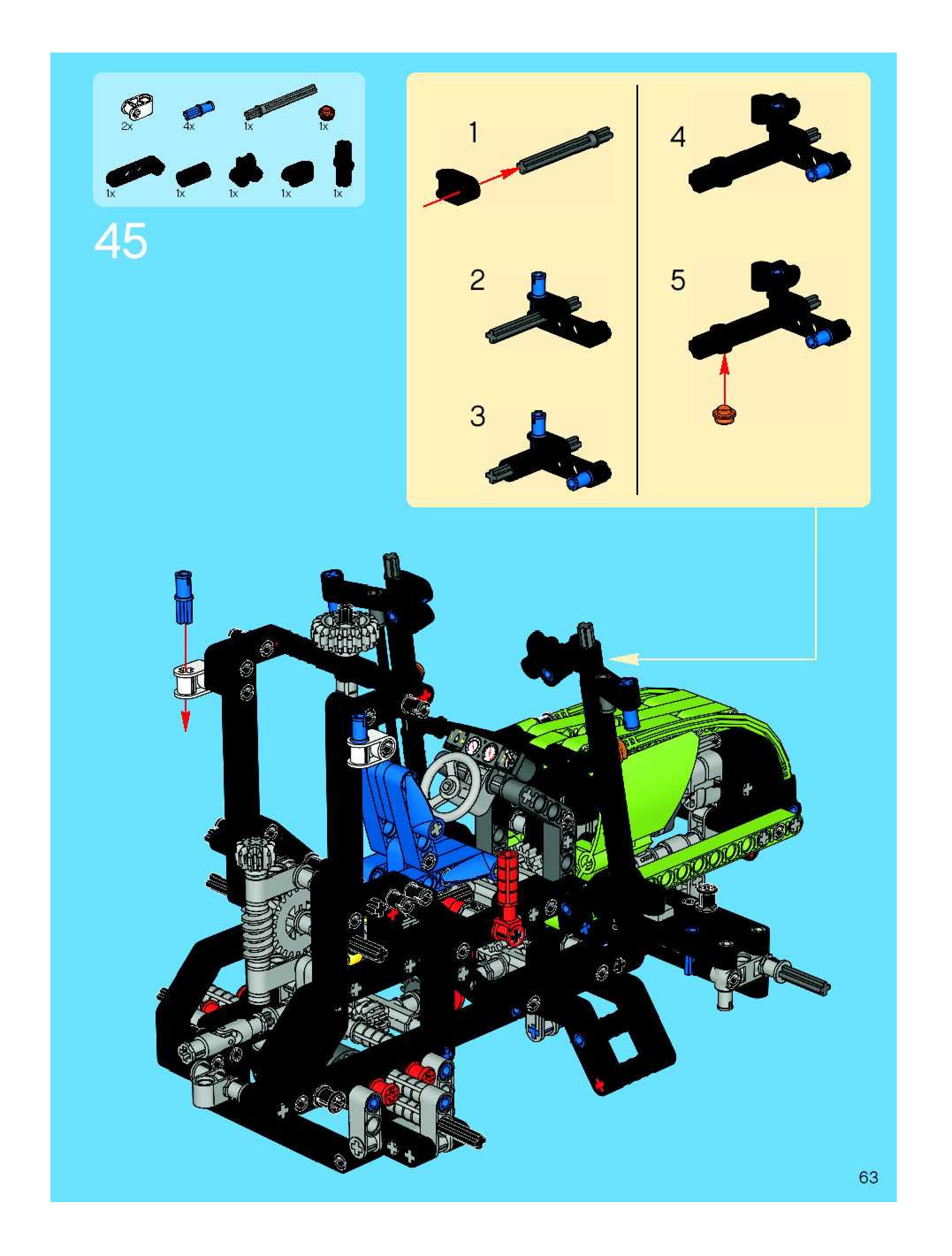 2x 4x 1x 1x

1x 1x 1x 1x 1x

45

1

2

3

4

5

63