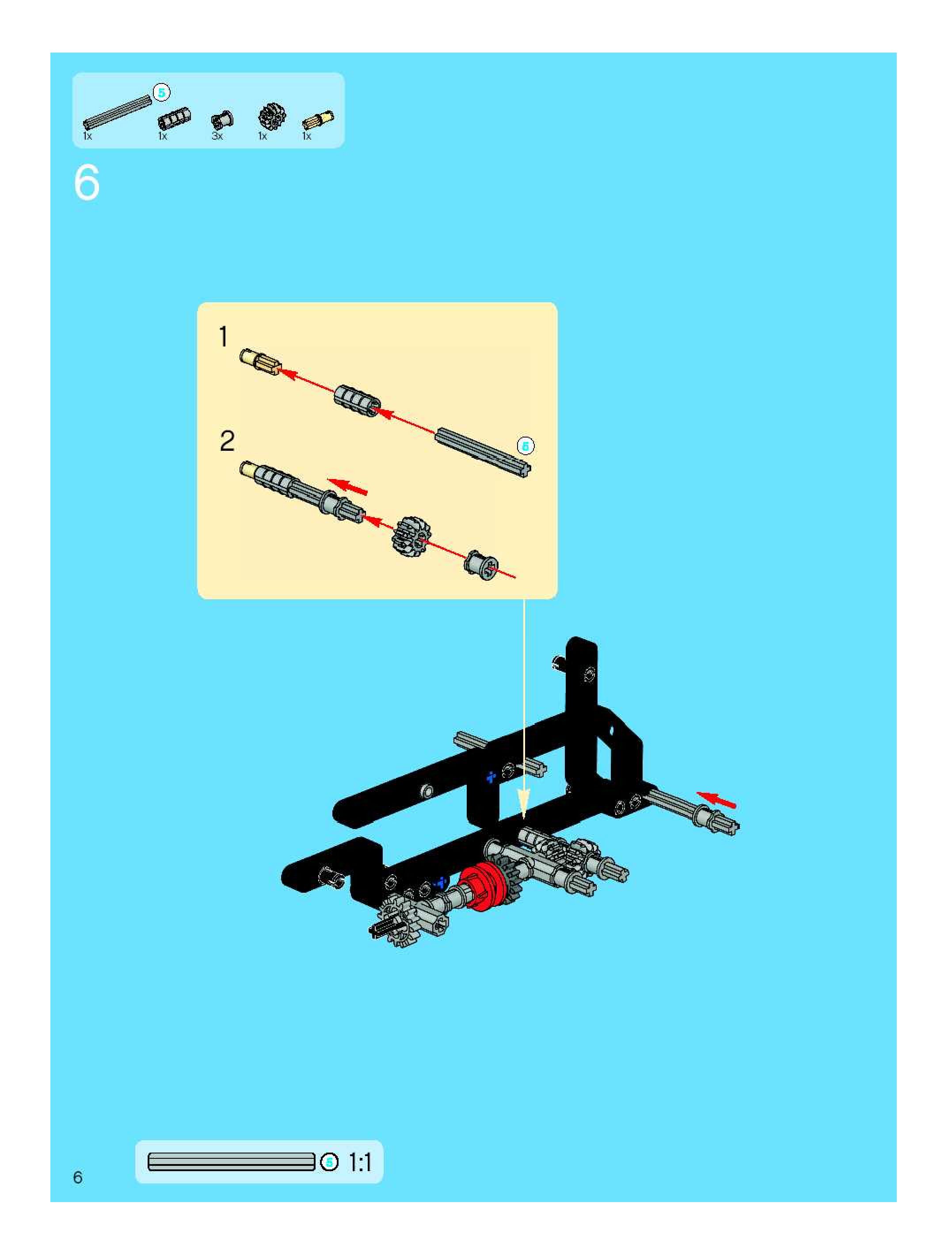 5
1x 1x 3x 1x 1x

6

1

5

2

5 1:1

6