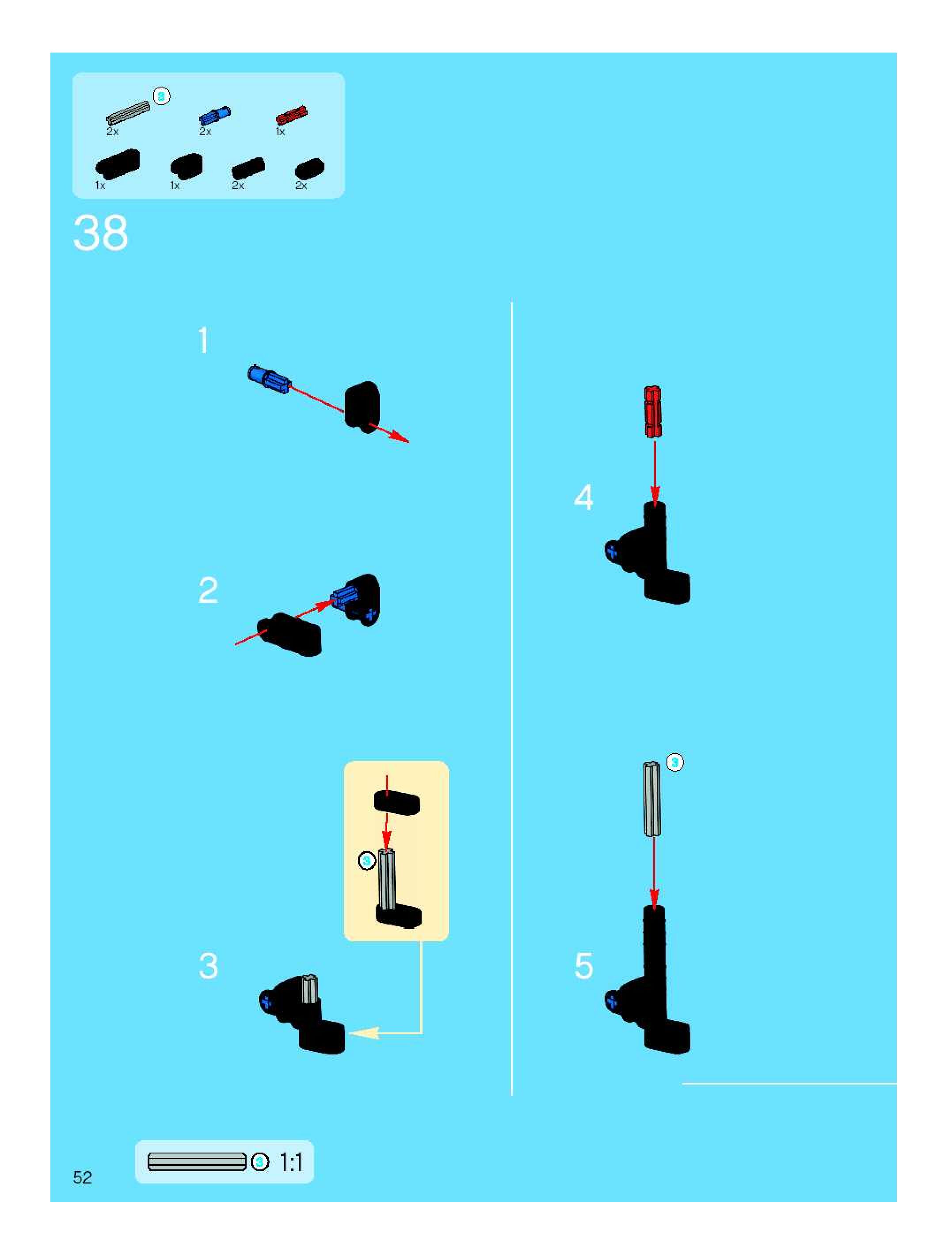 3
2x
2x
1x
1x
1x
2x
2x

38

1

2

3

3

4

3

5

52

3 1:1