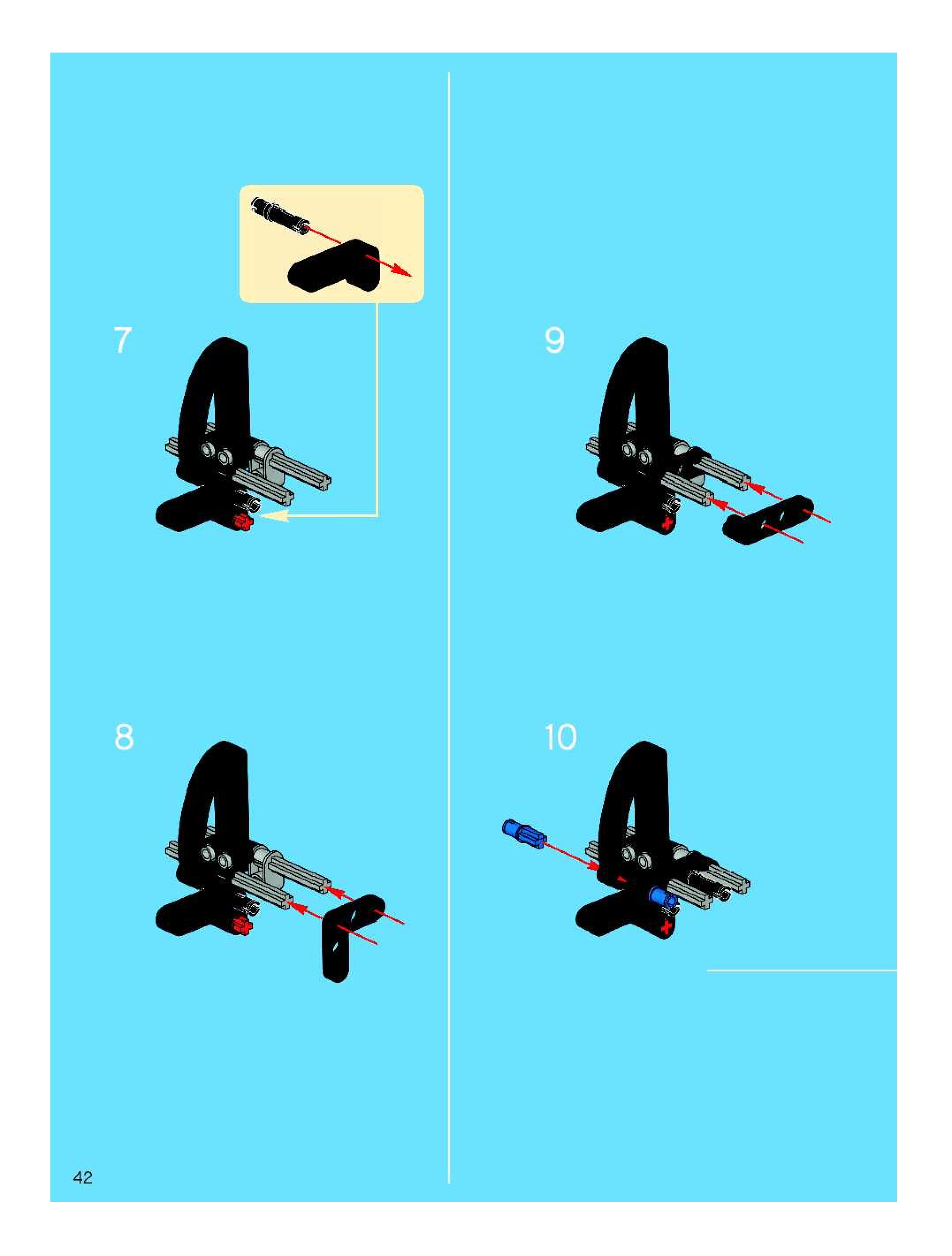 7

8

9

10

42