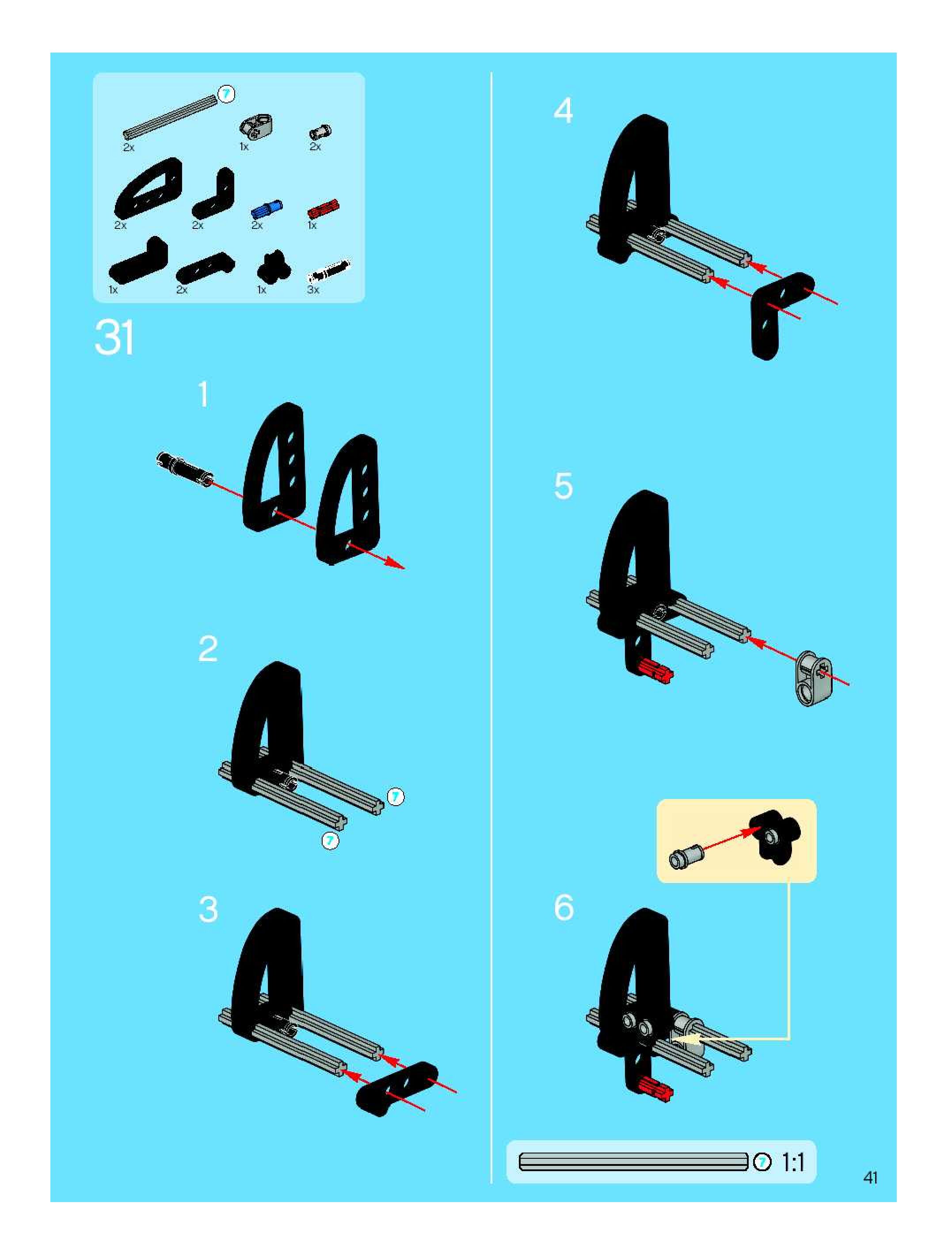 7
2x
1x
2x
2x
2x
2x
1x
1x
2x
1x
3x

31

1

2
7
7

3

4

5

6

7 1:1

41