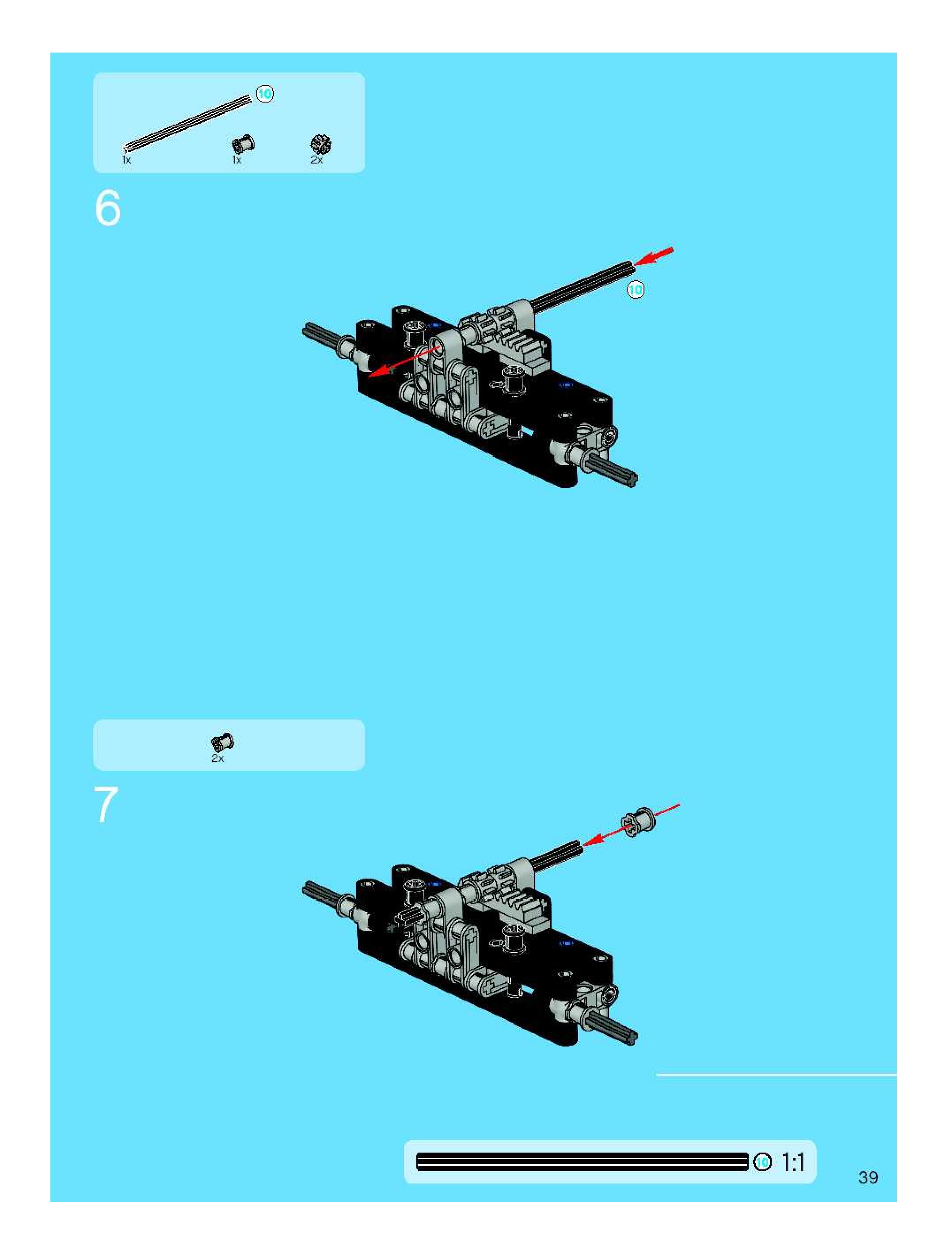 10

1x 1x 2x

6

10

2x

7

10 1:1

39