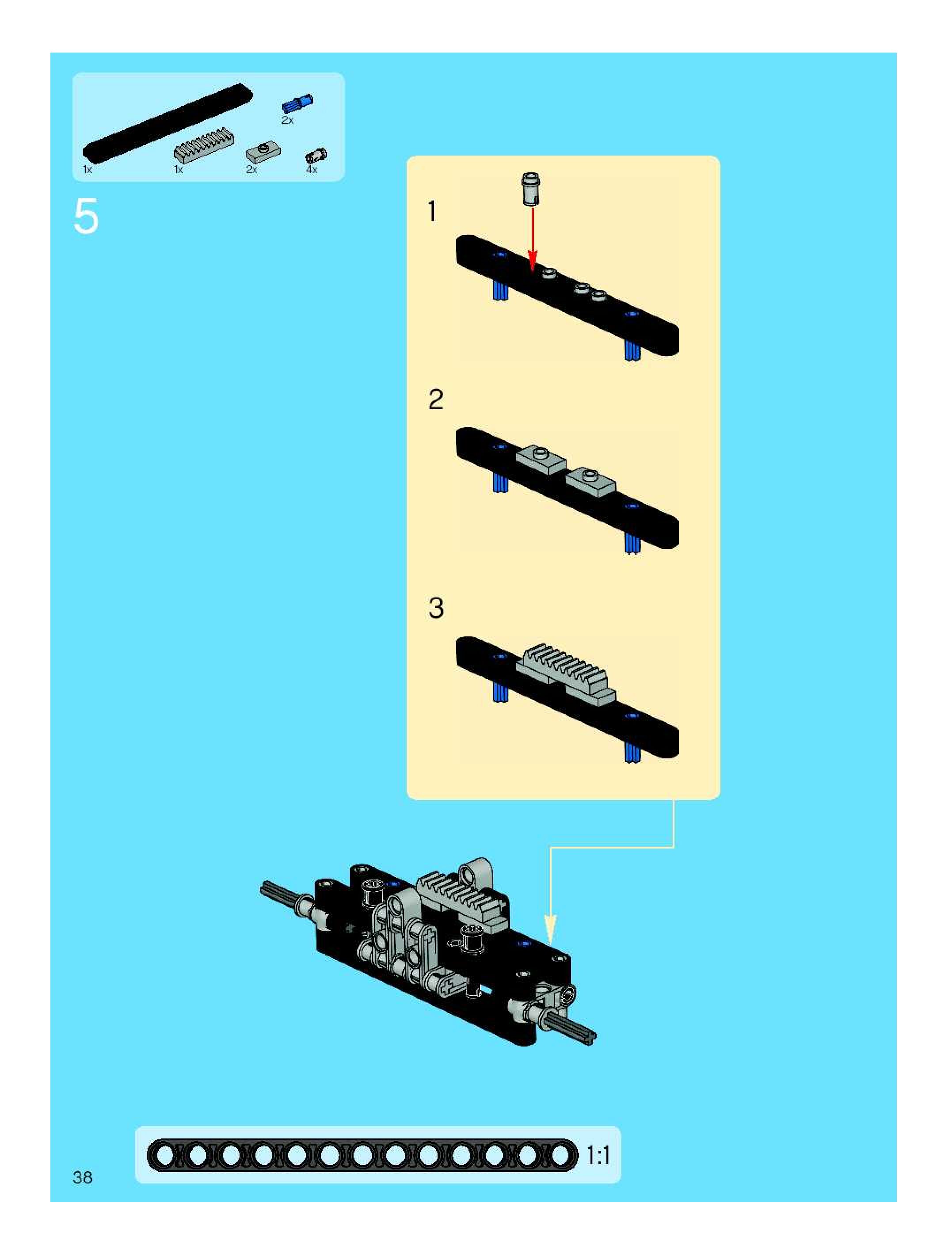 2x

1x

1x

2x

4x

5

1

2

3

1:1

38