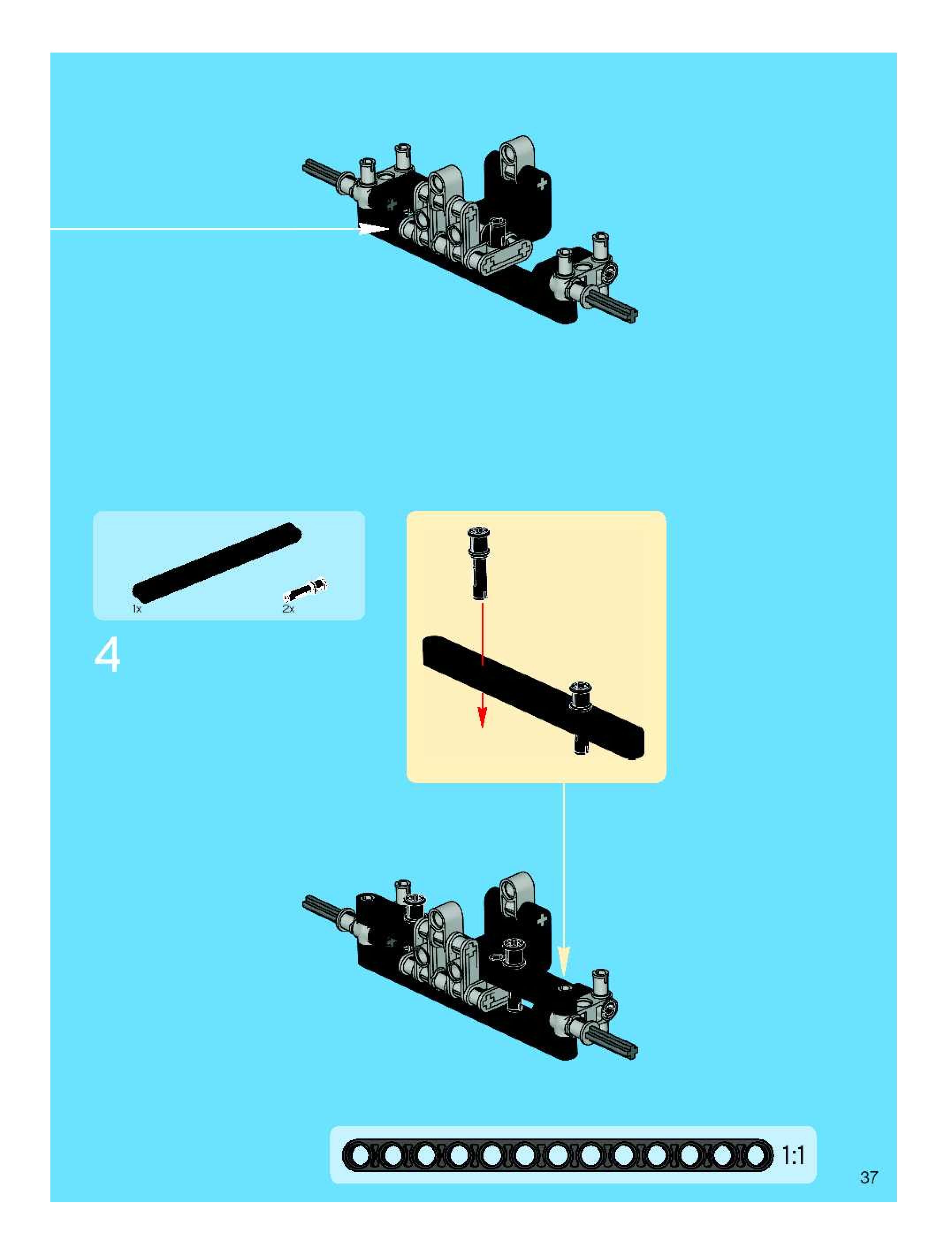 1x
2x

4

1:1

37