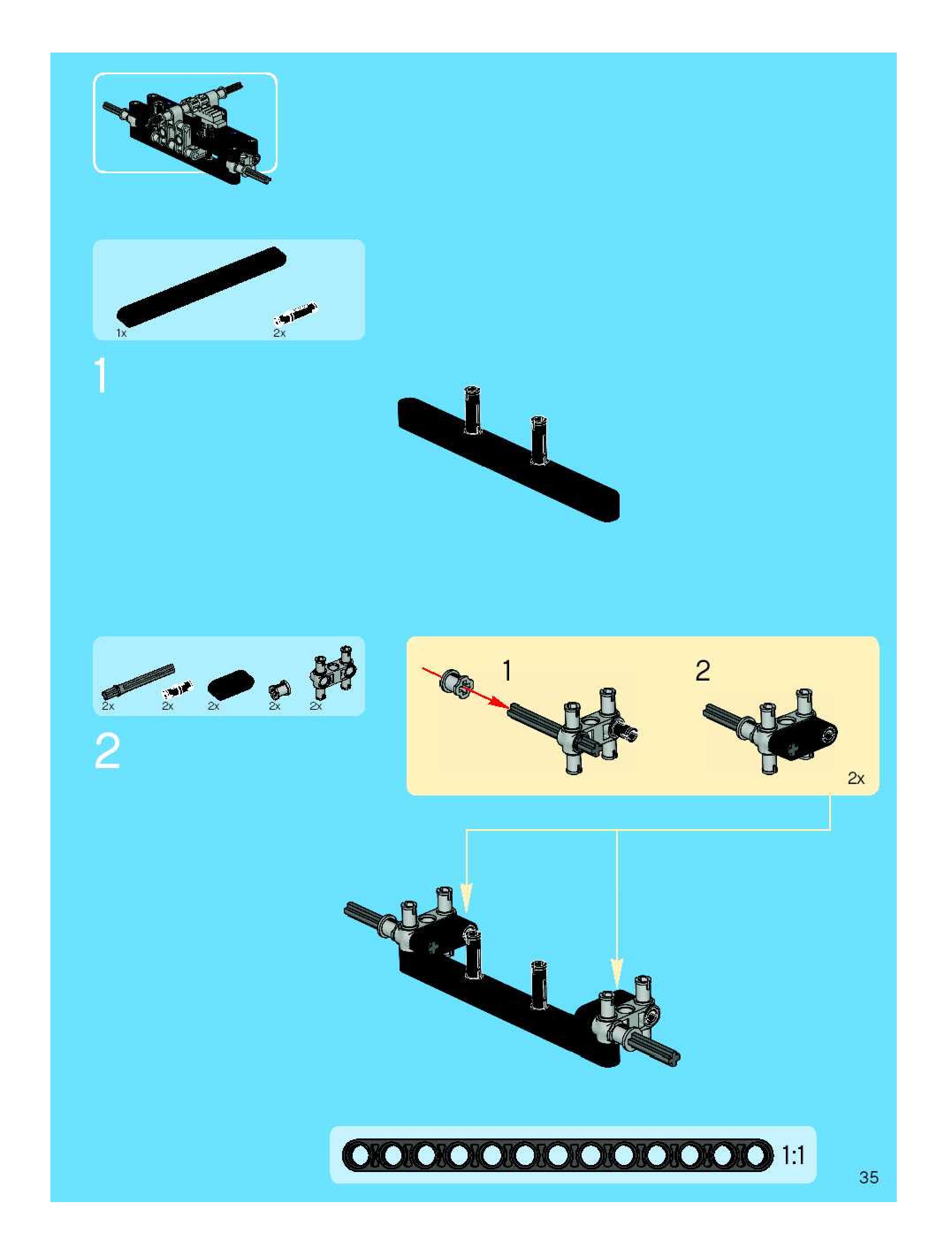 1x
2x

1

2x
2x
2x
2x
2x

2

1
2
2x

1:1

35