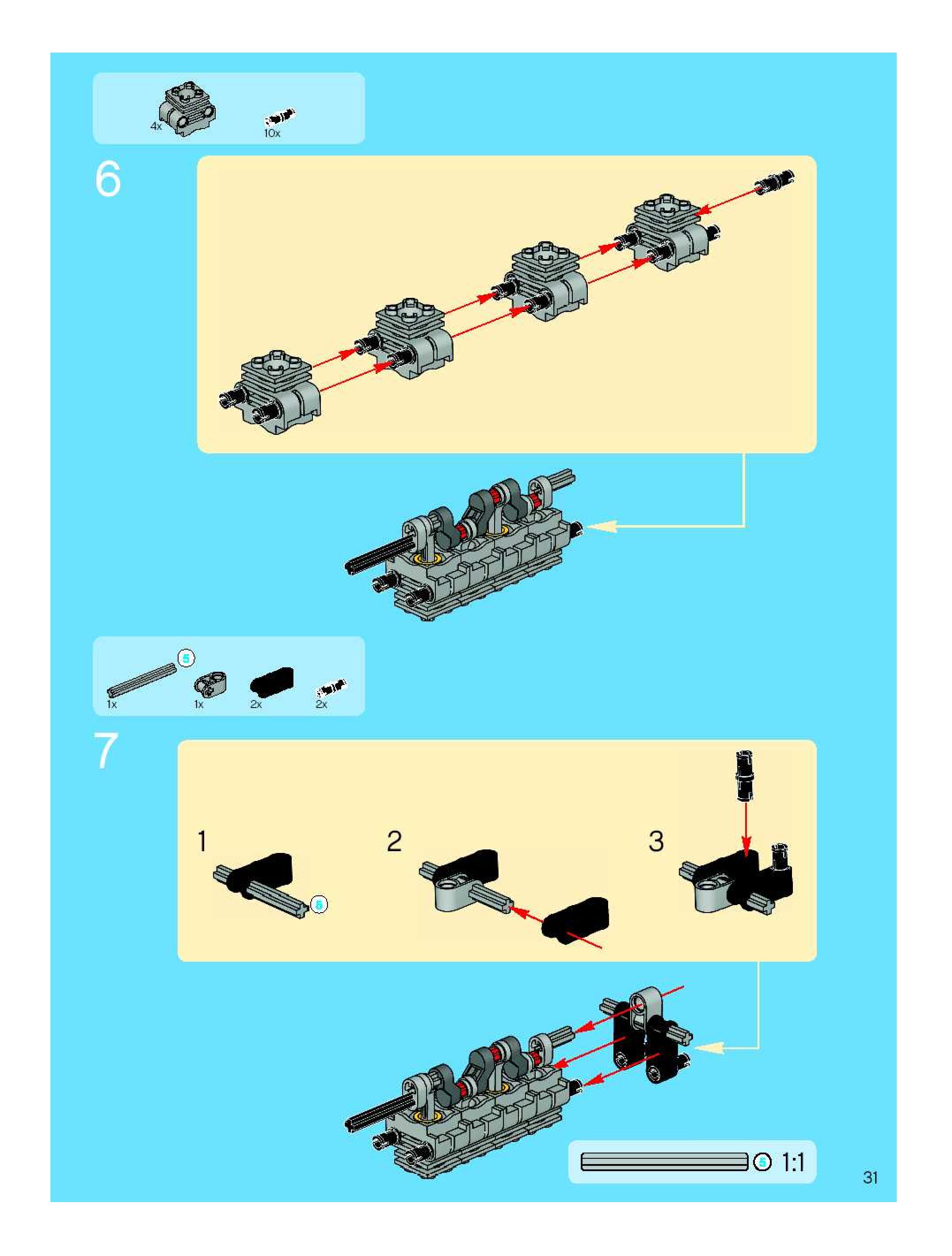 4x
10x

6

5
1x
1x
2x
2x

7

1
5
2
3

5 1:1

31