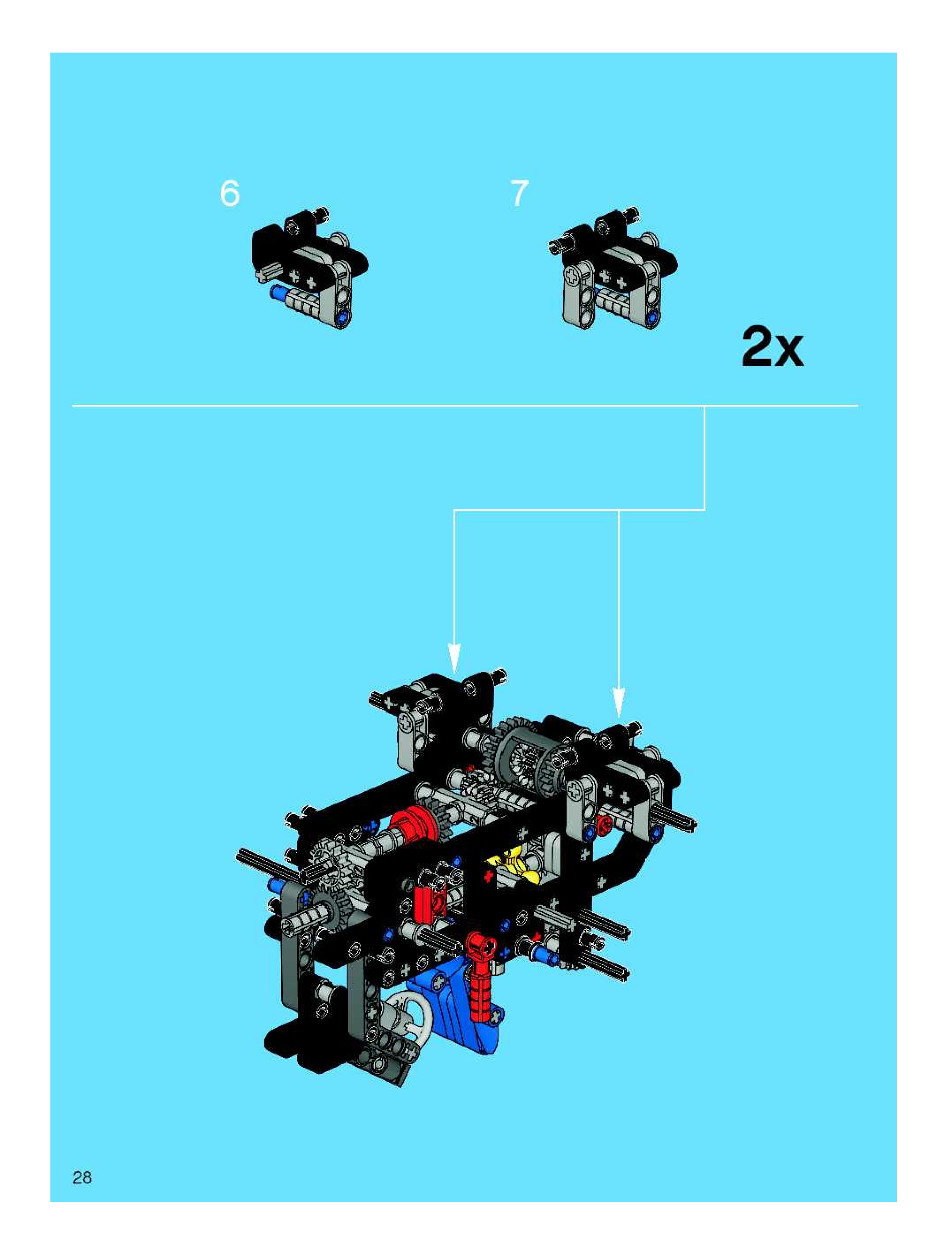 6

7

2x

28