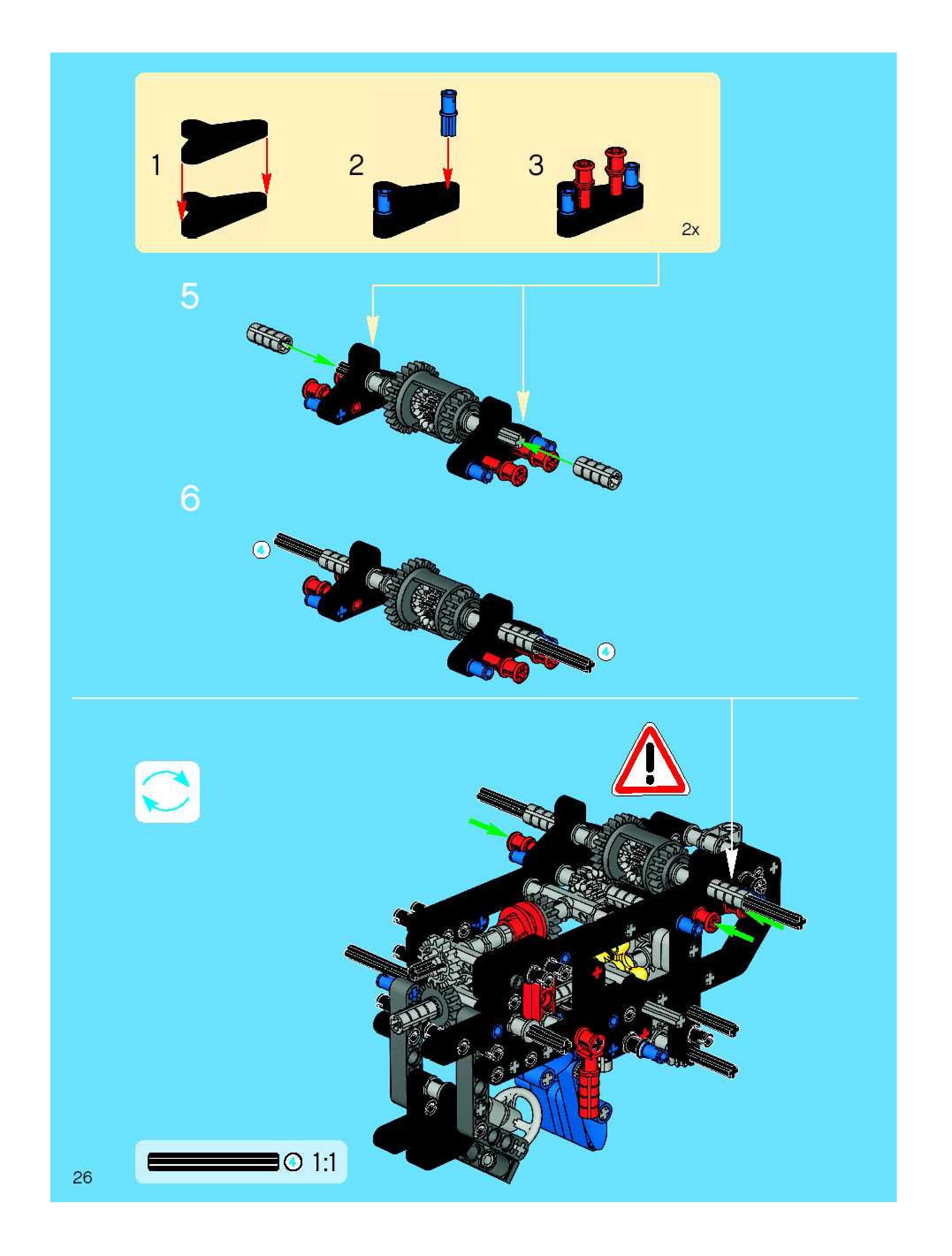 1

2

3

2x

5

6

4

4

4 1:1

26