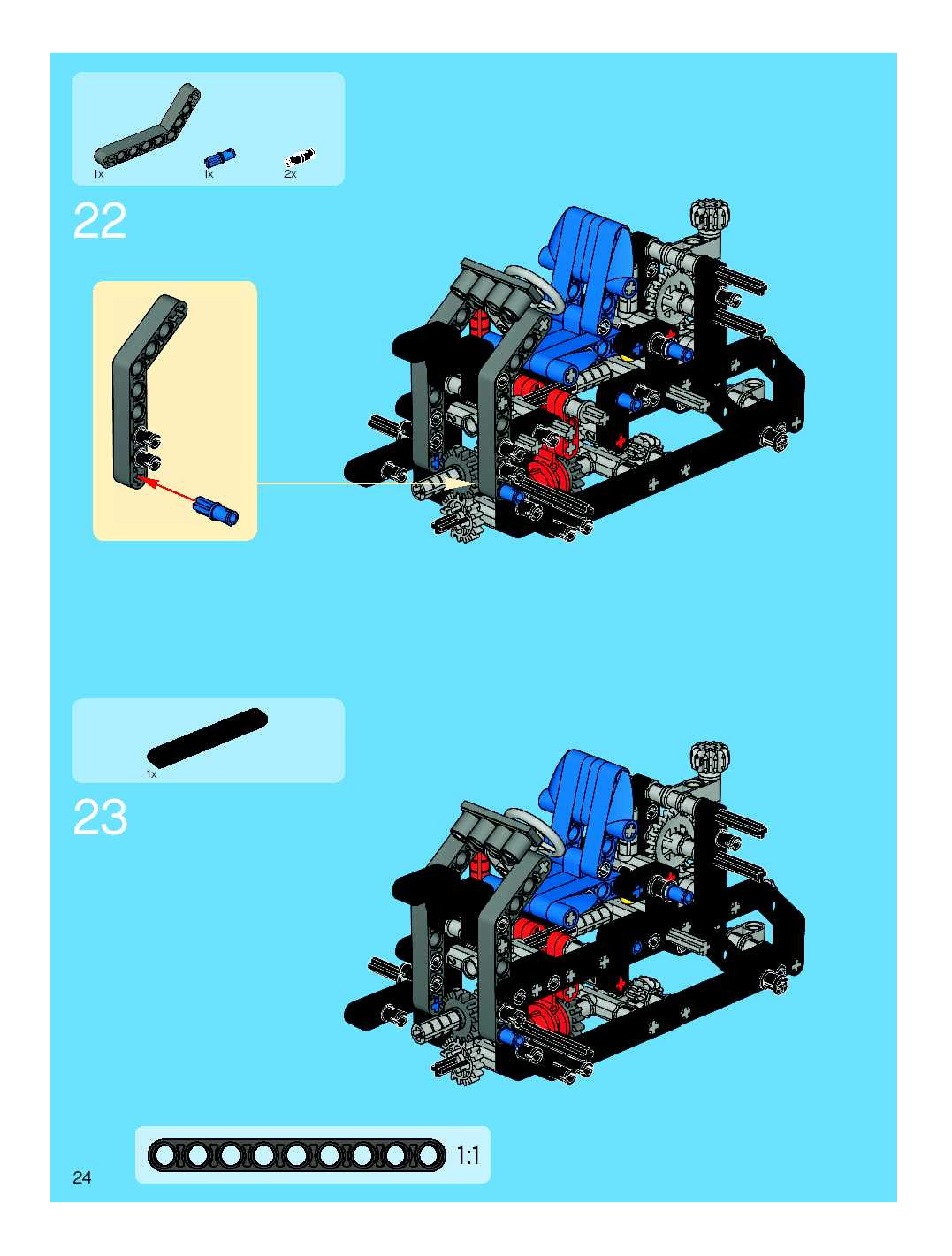 1x
1x
2x

22

1x

23

1:1

24