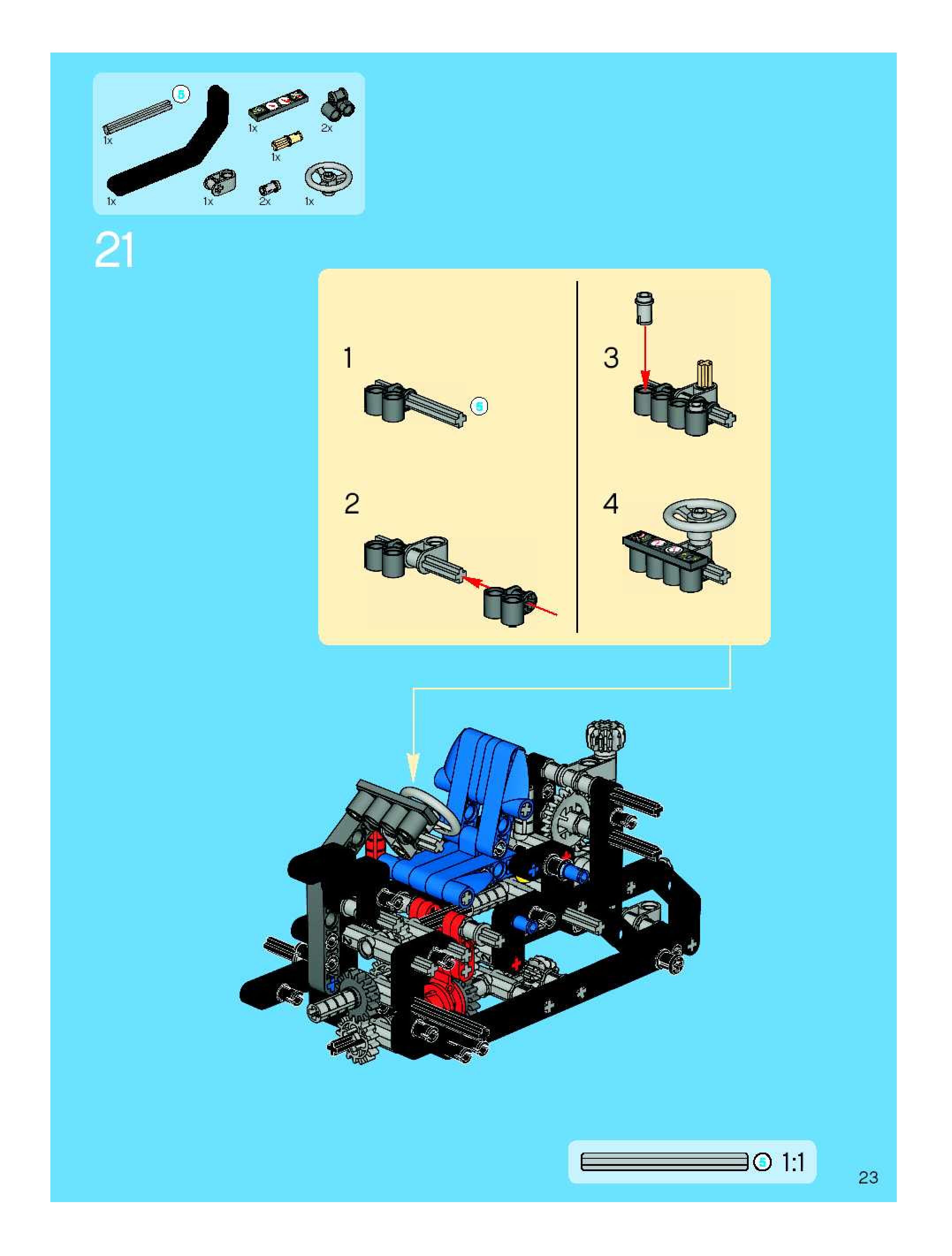 5
1x
1x
2x
1x
1x
1x
2x
1x

21

1
5

2

3

4

5 1:1

23