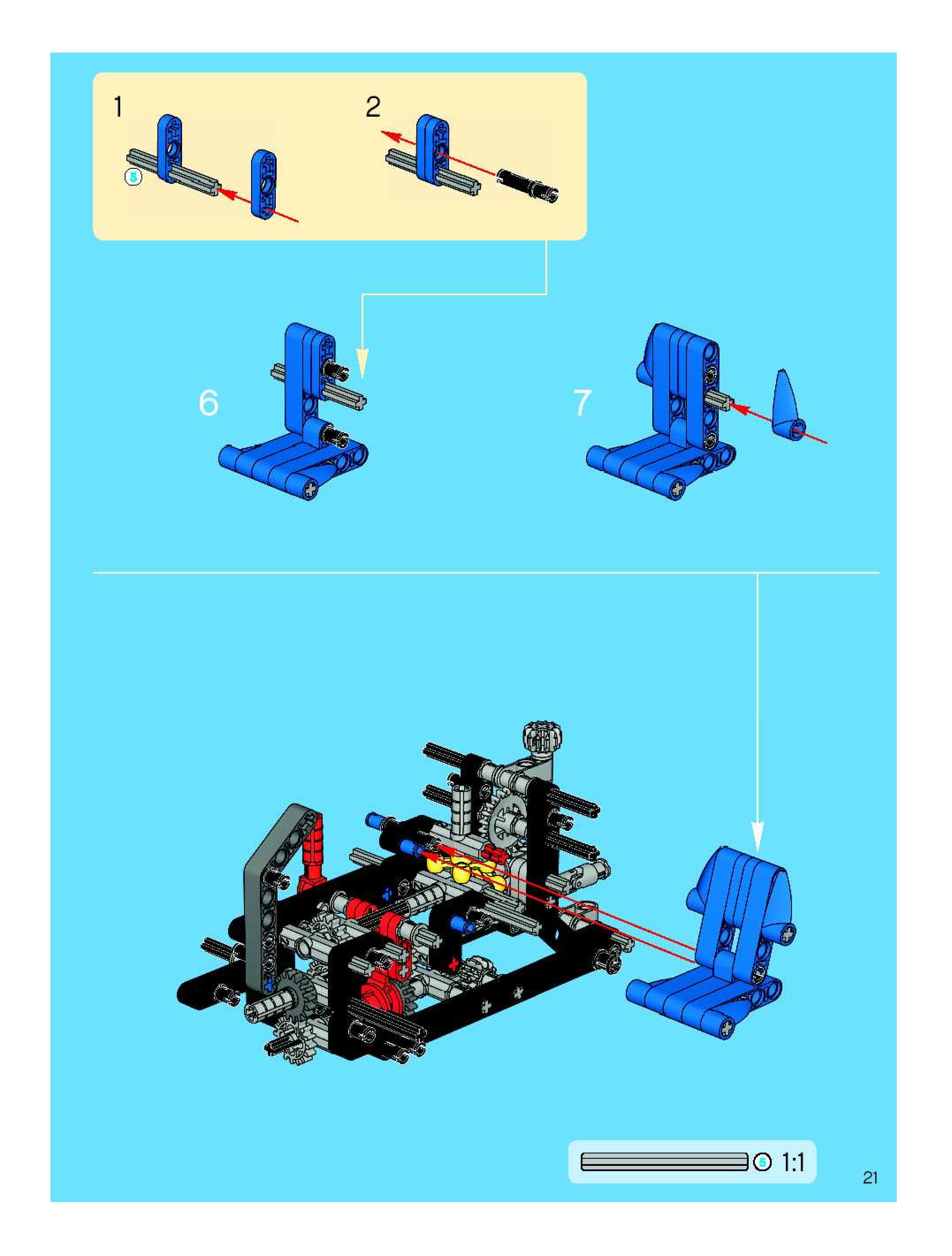 1

5

2

6

7

5 1:1

21