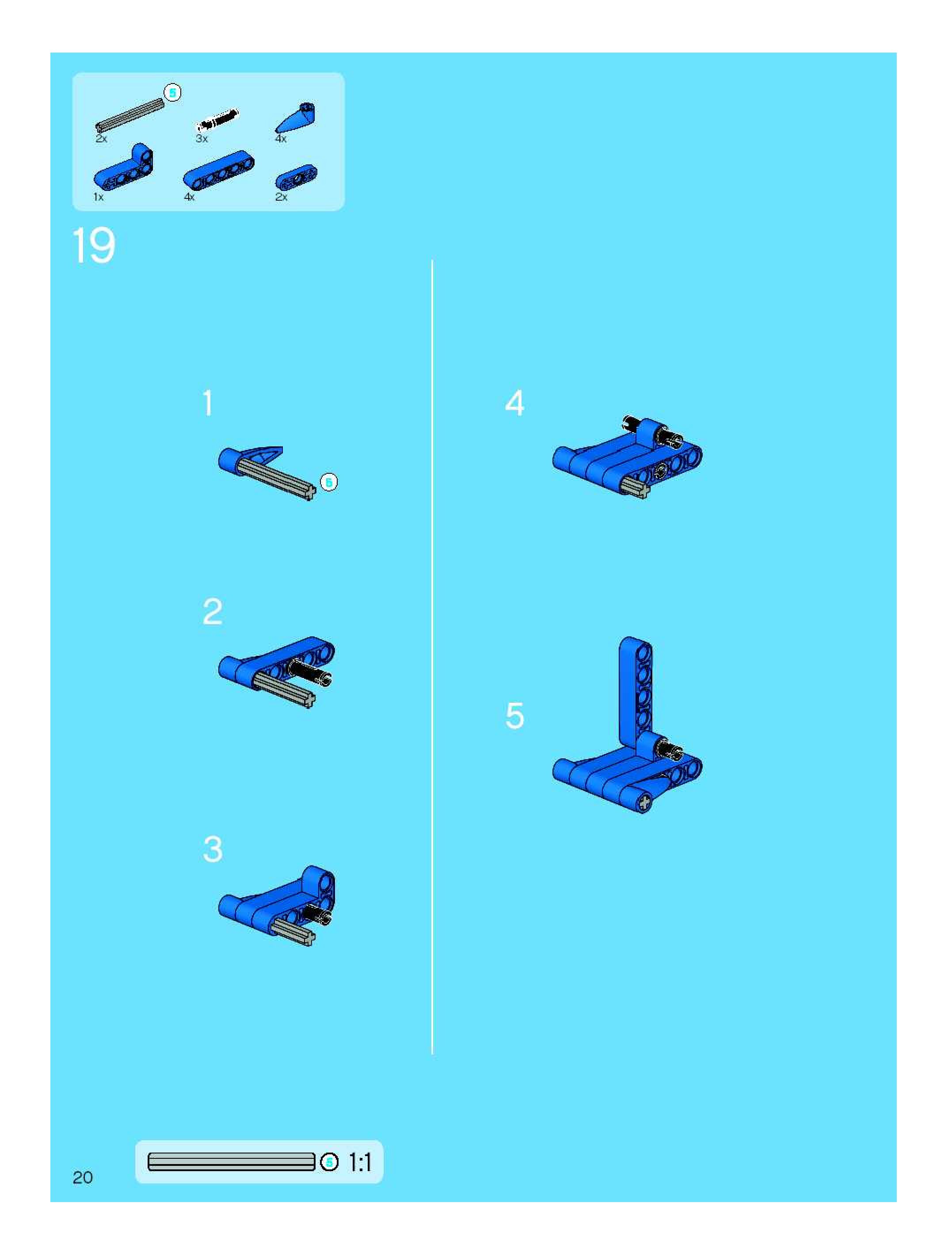 5
2x
3x
4x
1x
4x
2x

19

1
5

2

3

4

5

20

5 1:1