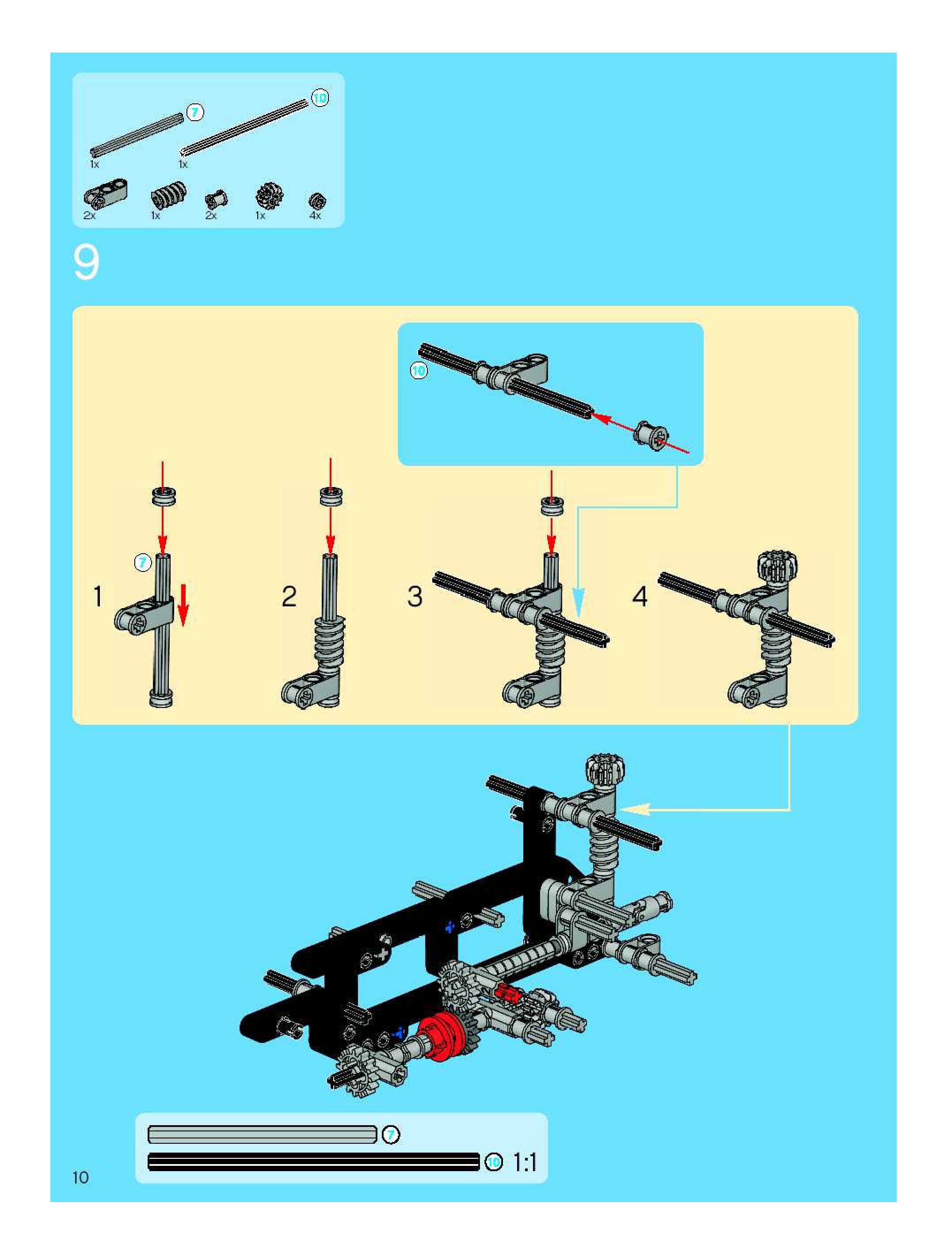 7
10
1x
1x
2x
1x
2x
1x
4x

9

10

7
1
2
3
4

7
10 1:1

10