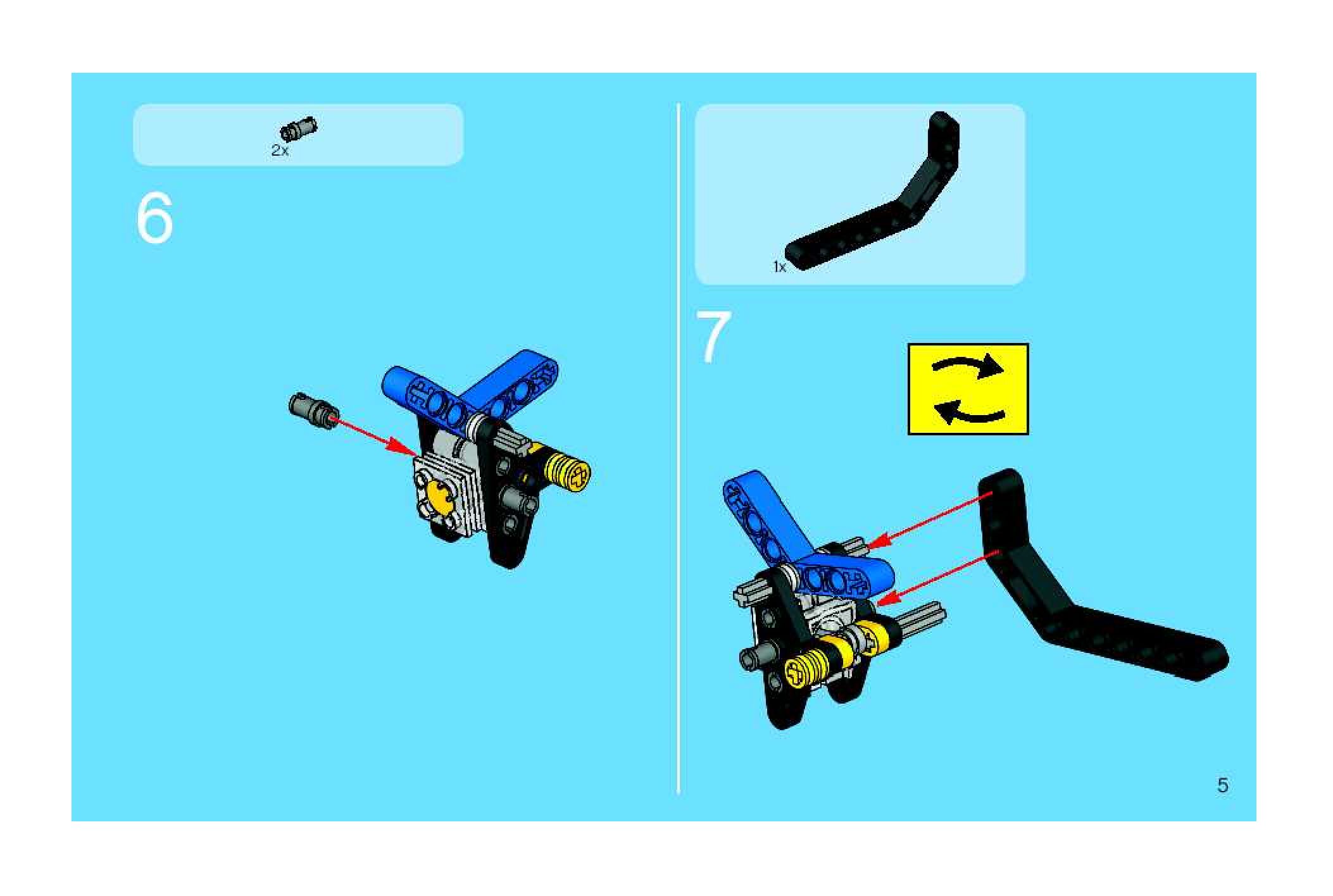 2x

6

1x

7

5