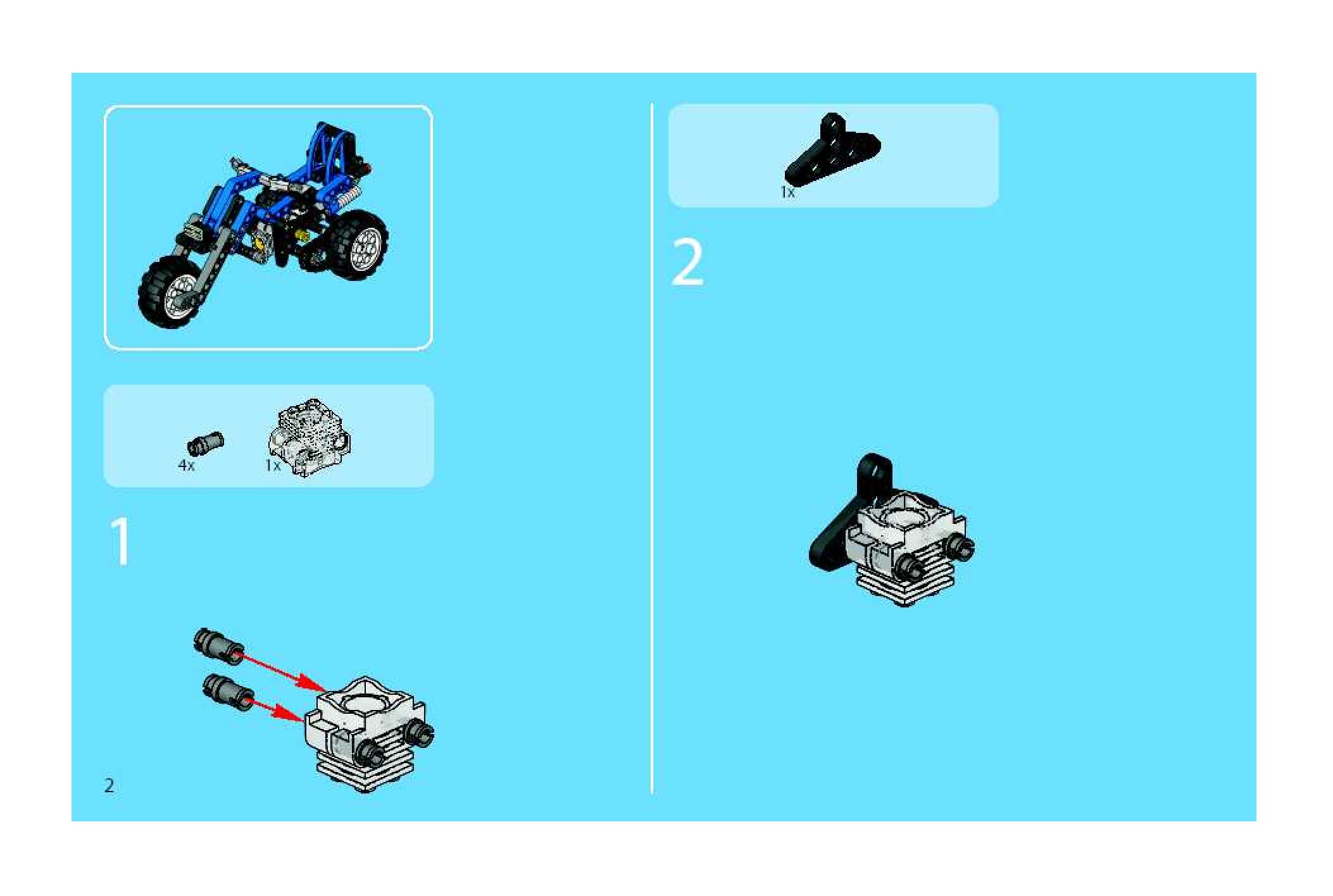 4x
1x

1

2

1x

2