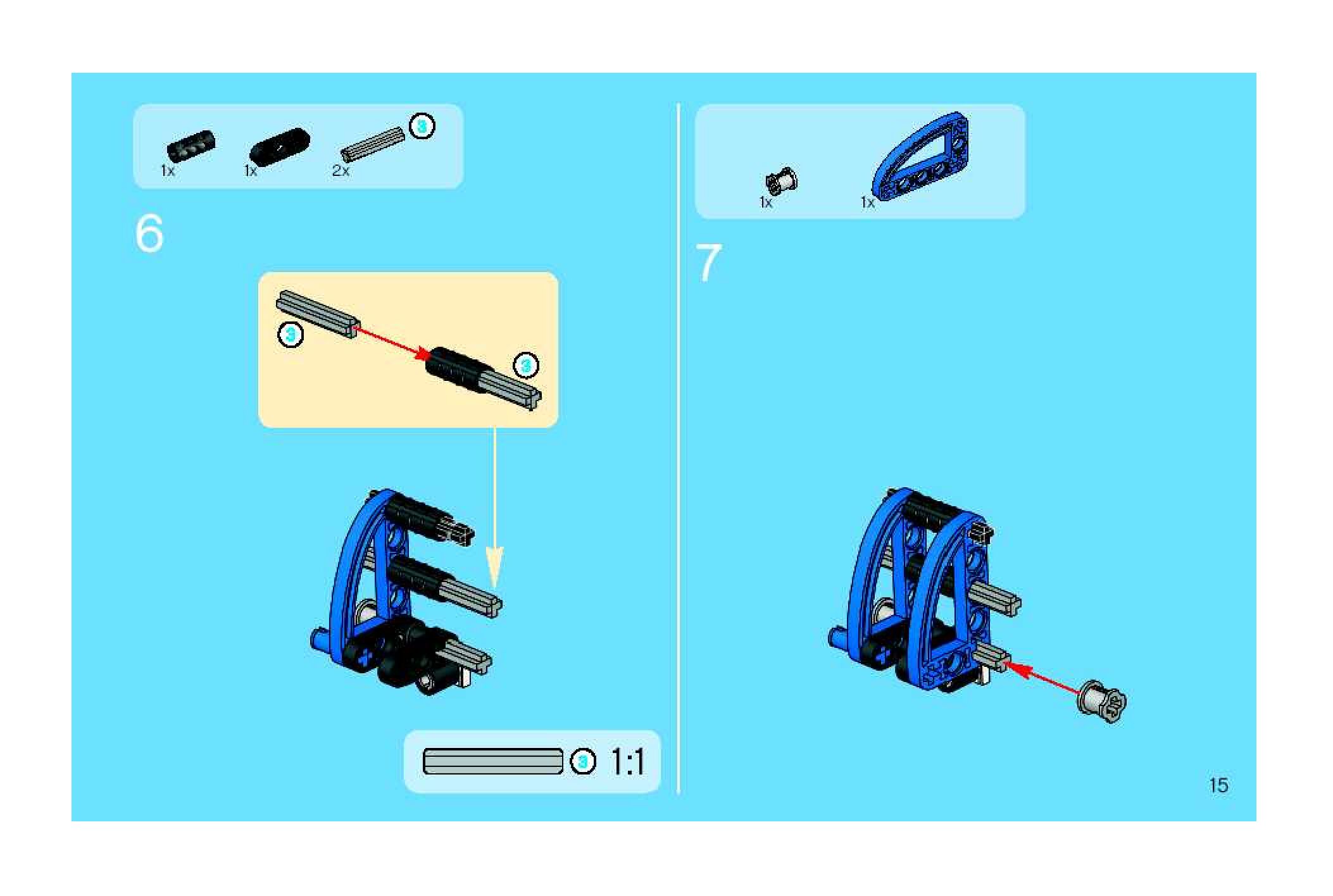 1x 1x 2x 3

6

3

3

3 1:1

1x 1x

7

15