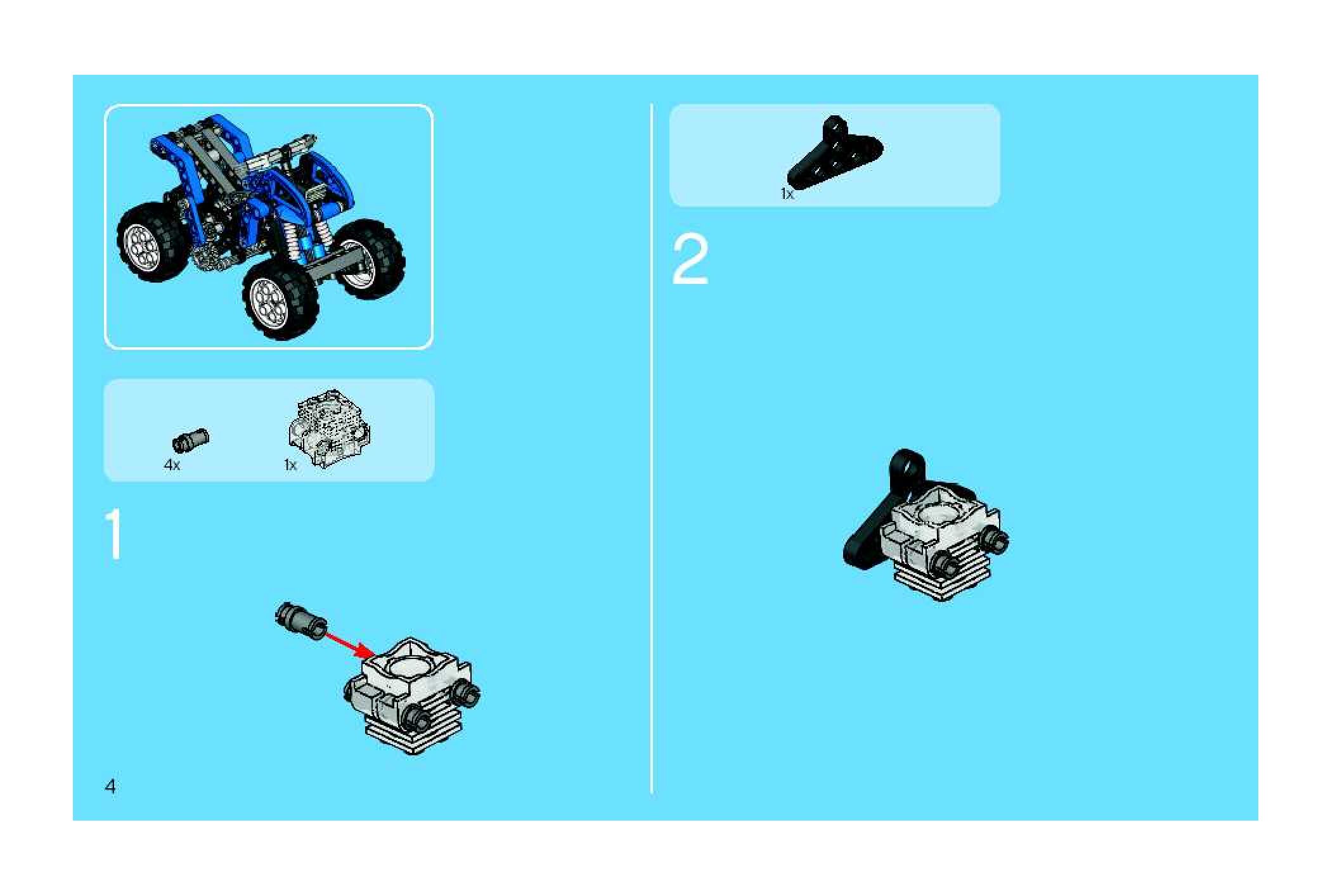 4x
1x

1

4

1x

2