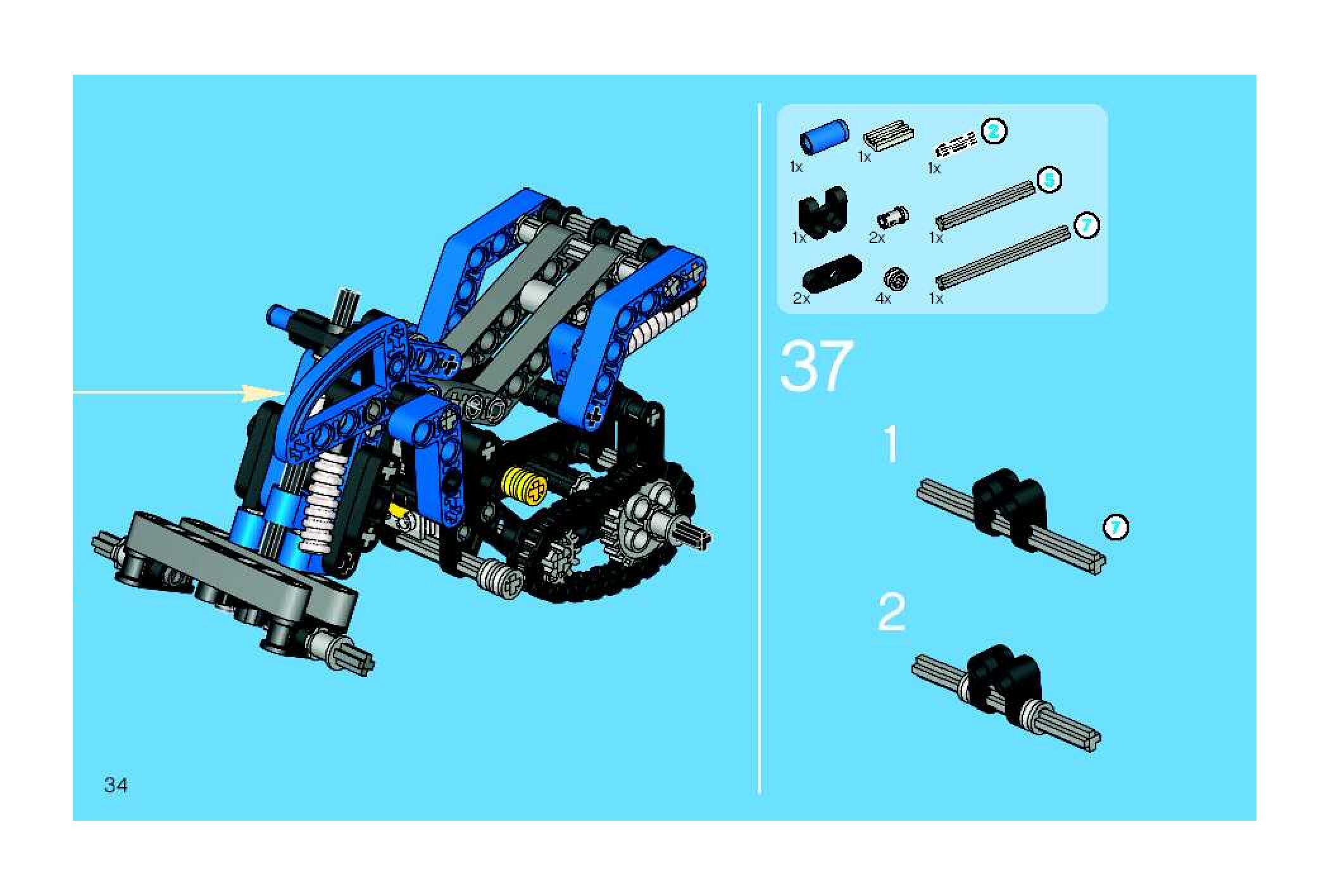 1x 1x 1x 2
1x 2x 1x 5
2x 4x 1x 7

37

1

7

2

34