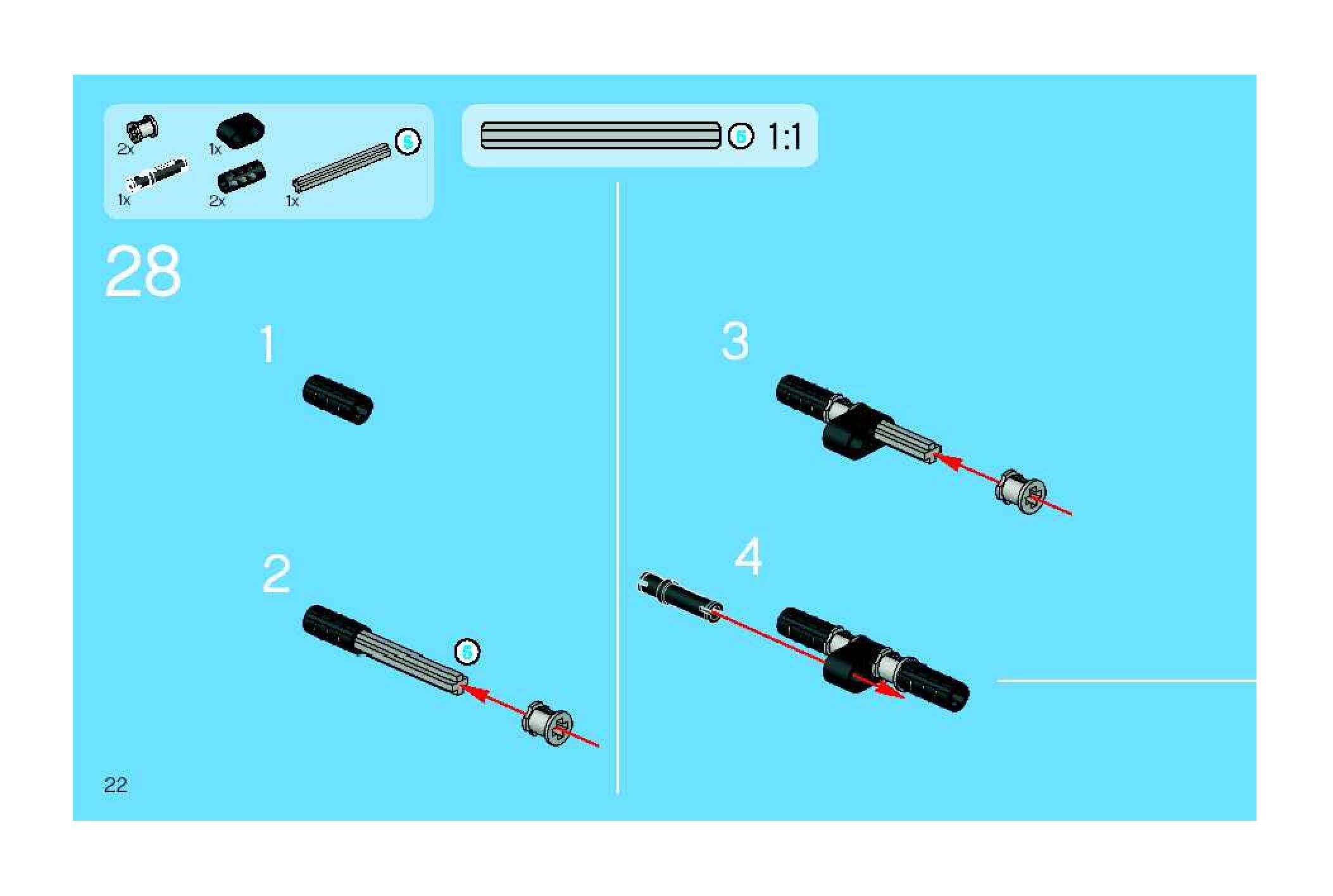 2x
1x
1x
2x
1x
6

6 1:1

28

1

2

6

3

4

22