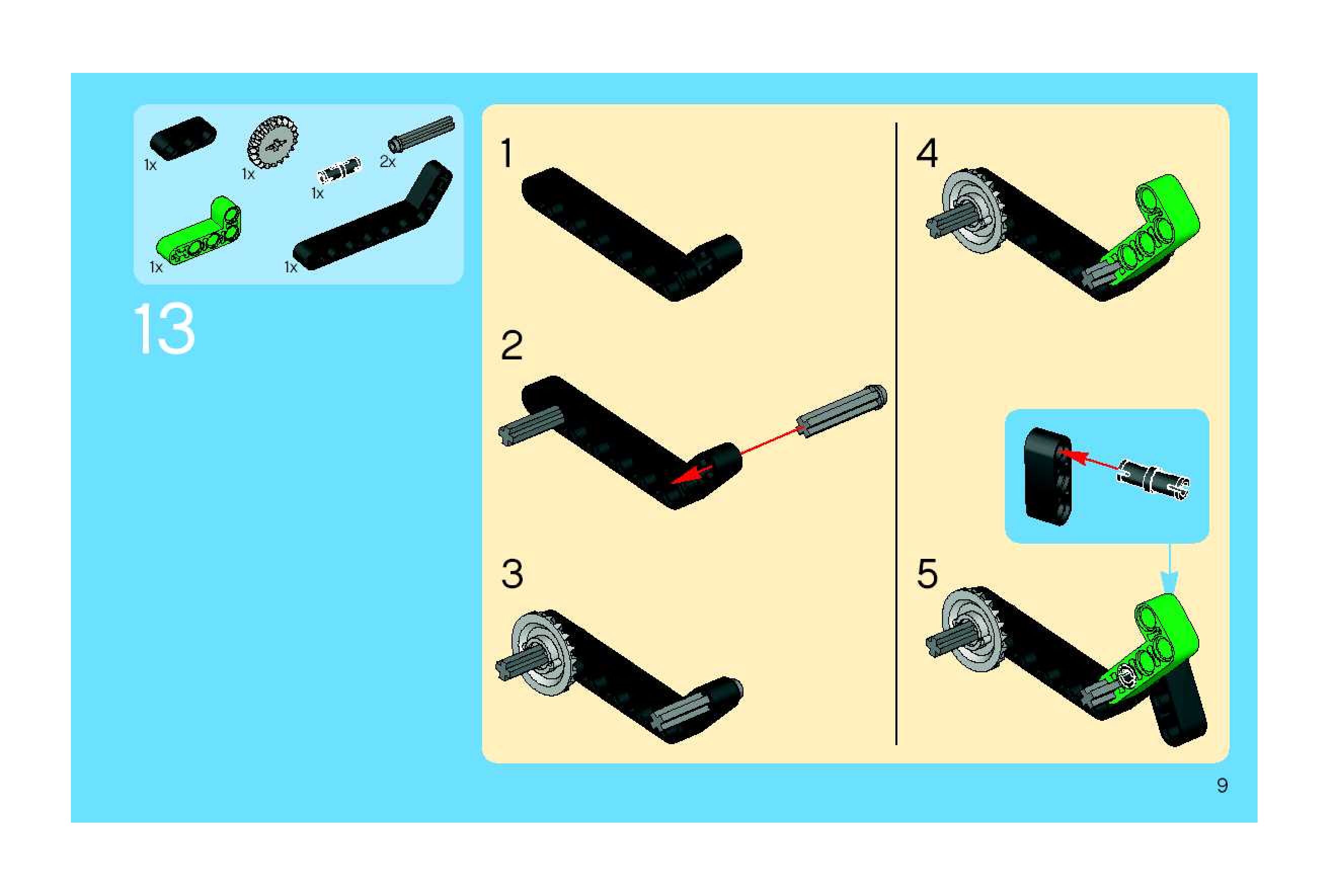 1x
1x
1x
2x
1x
1x

13

1

2

3

4

5

9