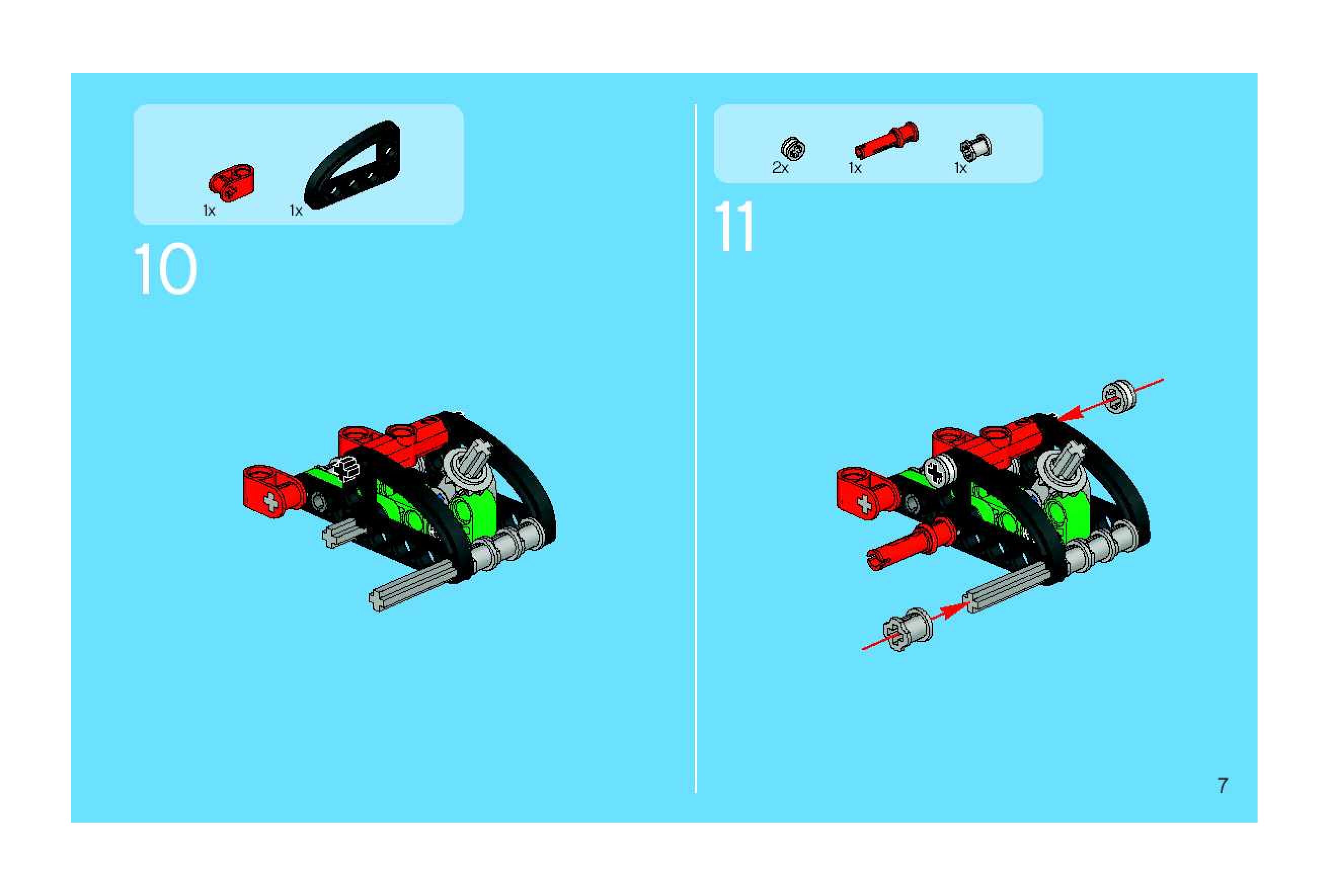 1x 1x

10

2x 1x 1x

11

7