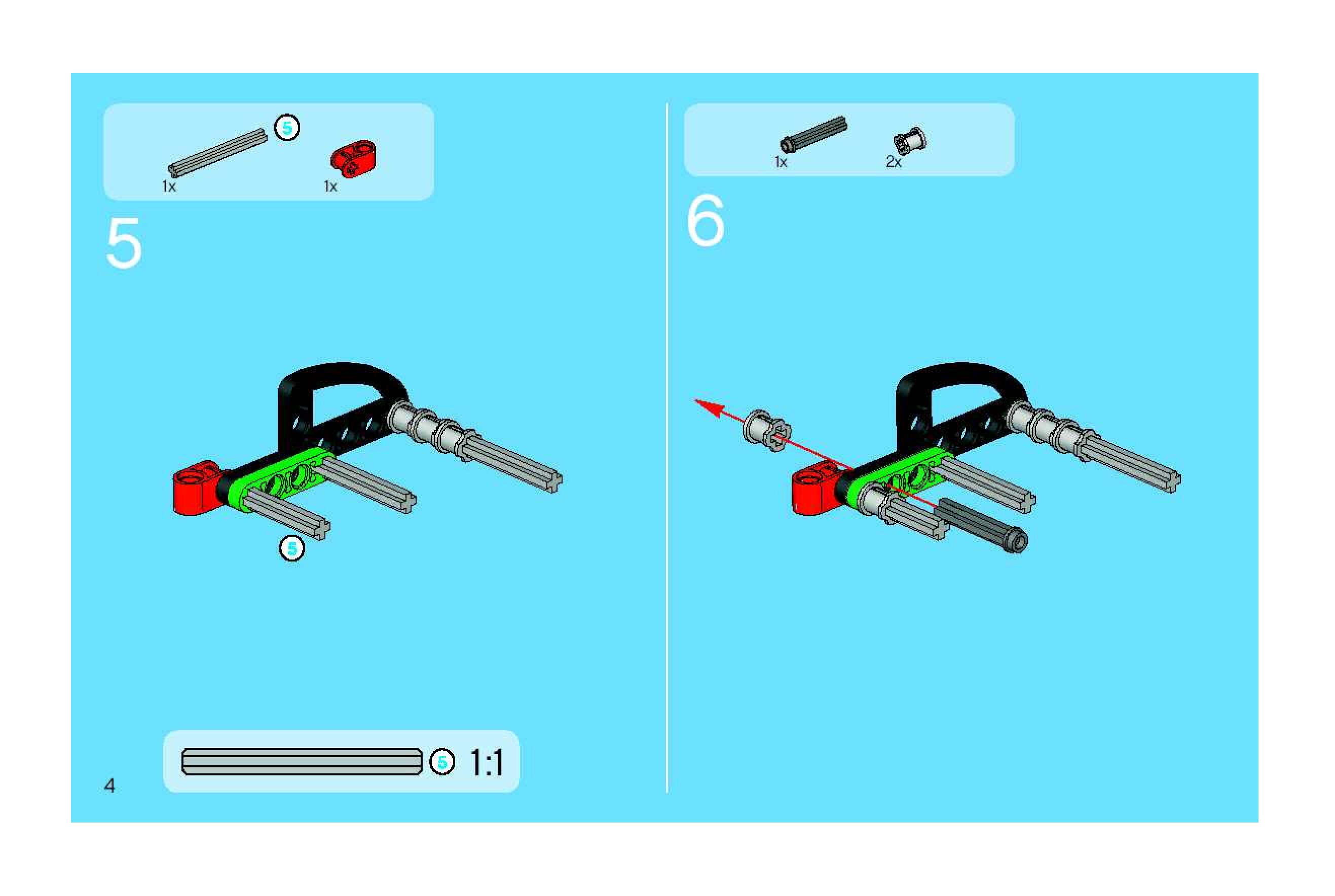 5

1x 1x

5

5

5 1:1

4

1x 2x

6