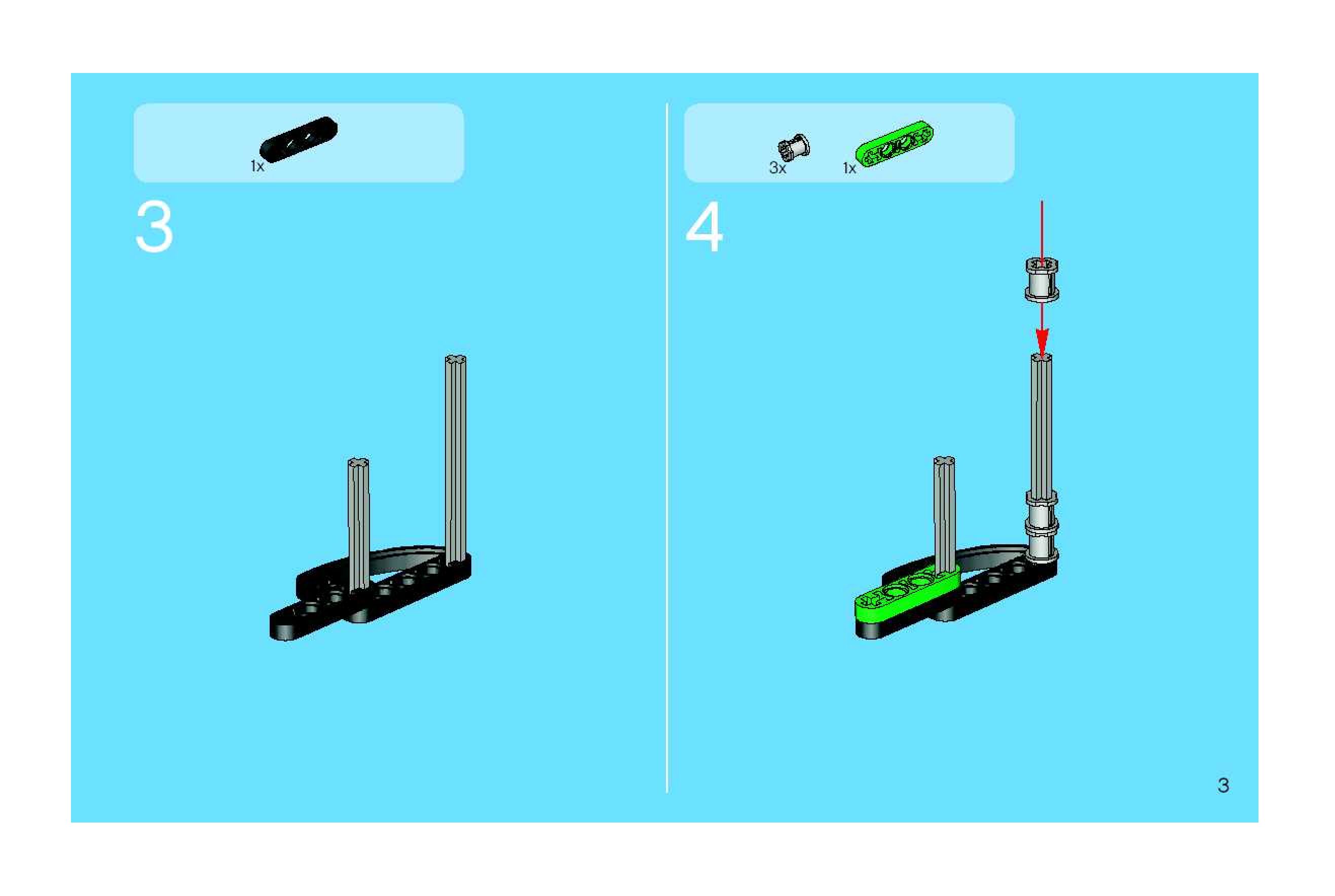 1x

3

3x 1x

4

3