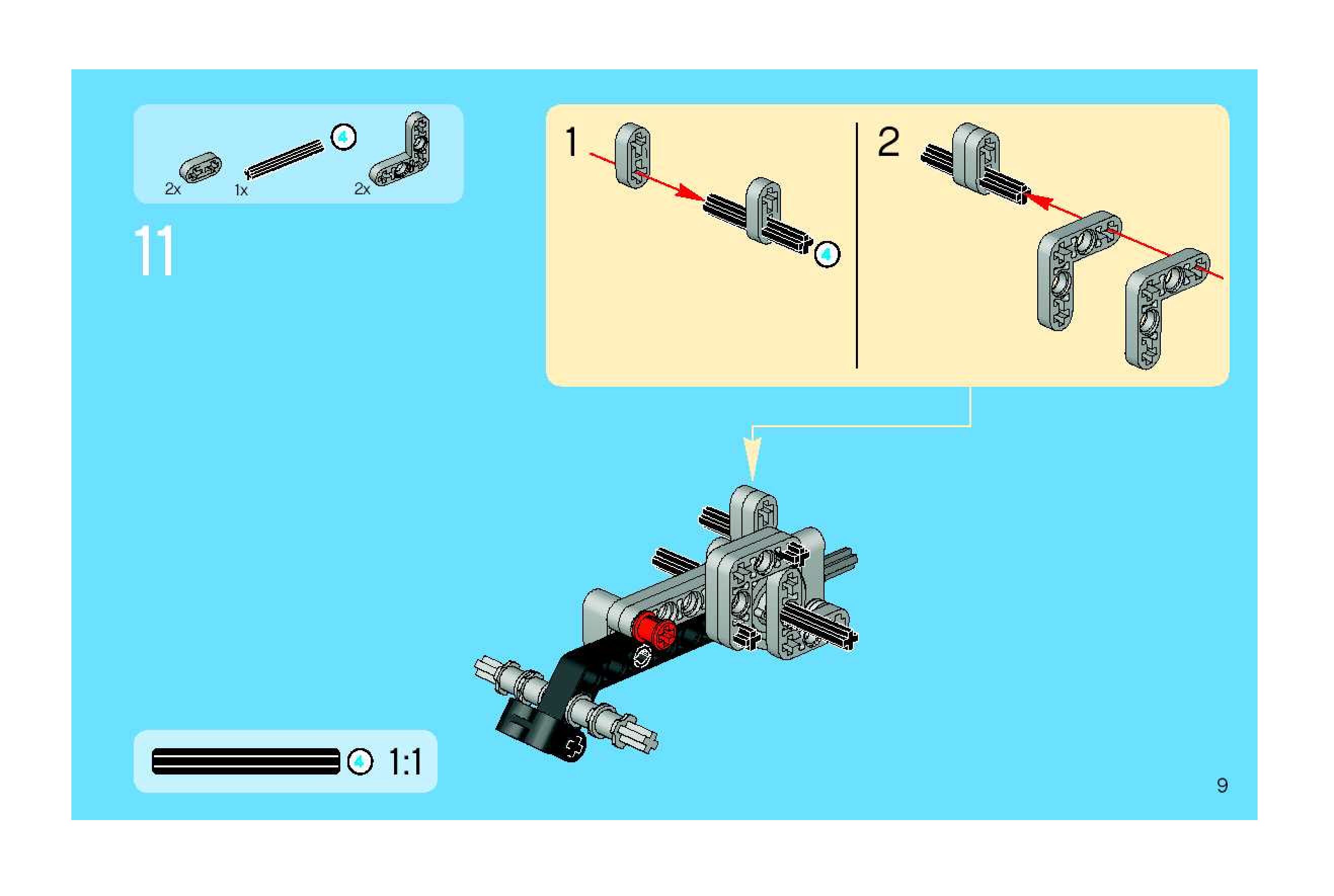 2x
1x
4
2x

11

1

4

2

4 1:1

9