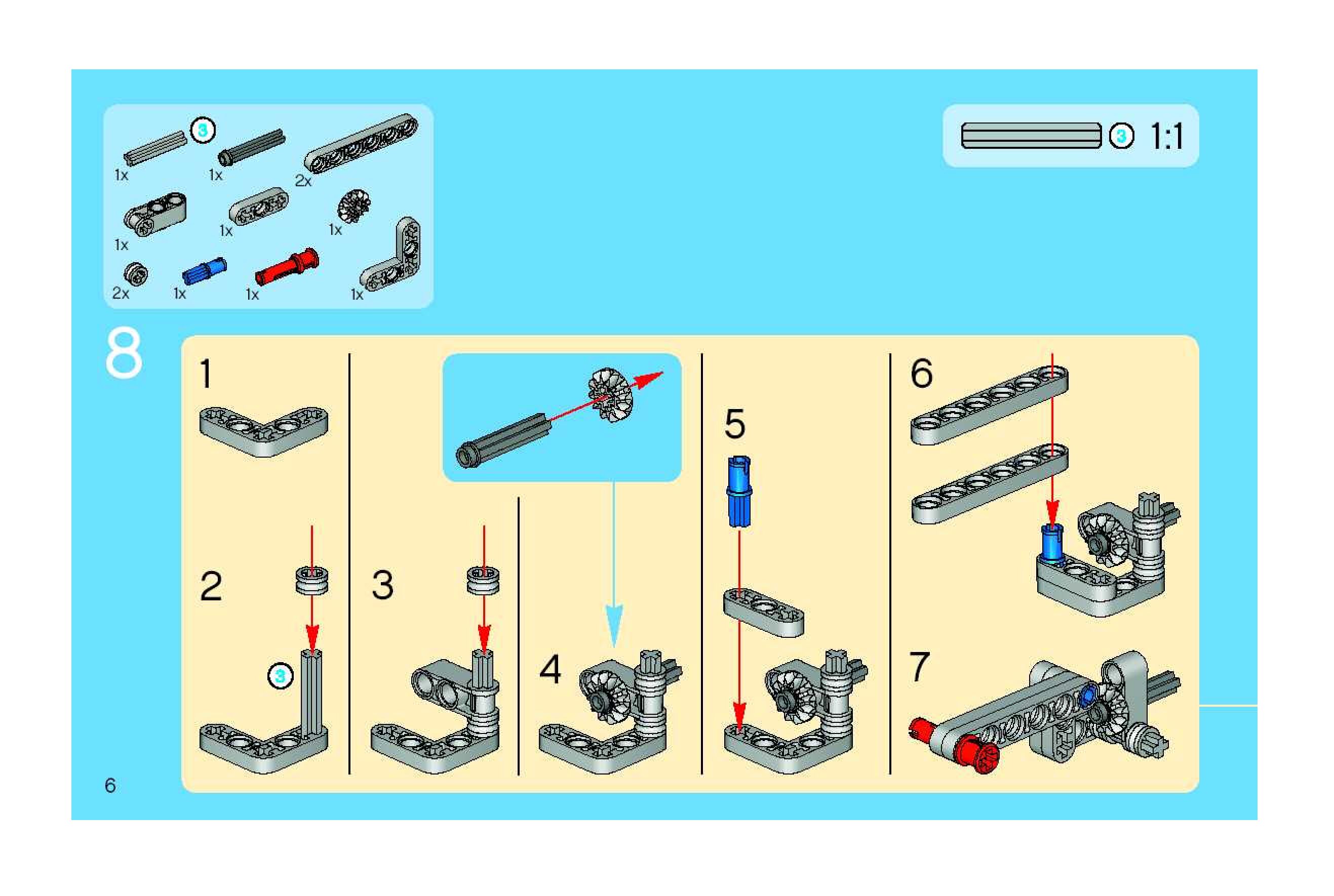 3
1x
1x
2x
1x
1x
1x
2x
1x
1x
1x

3 1:1

8

1

2

3

3

4

5

6

7

6