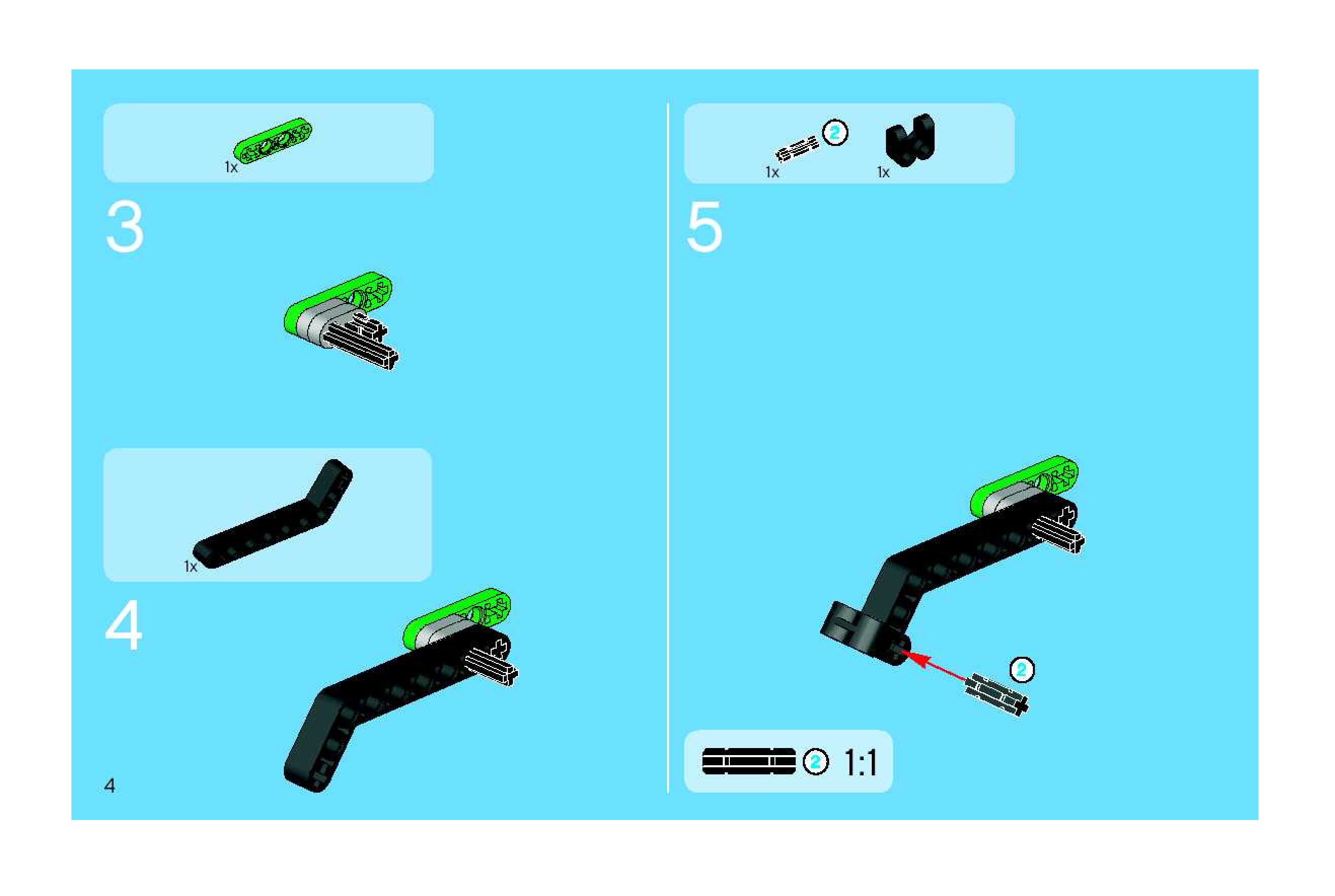 1x

3

1x

4

4

1x 2 1x

5

2

2 1:1