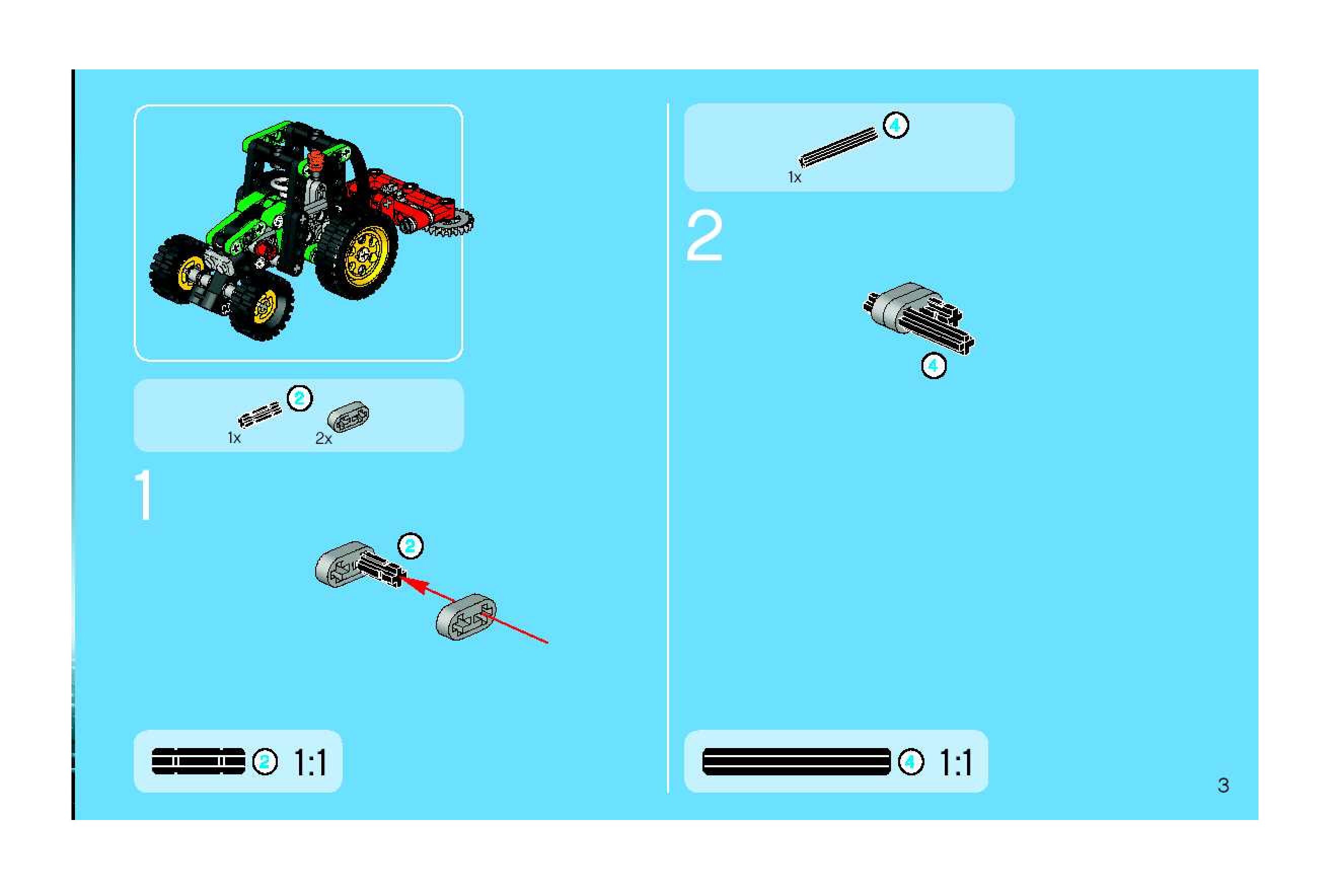 2
1x
2x

1

2

2 1:1

4
1x

2

4

4 1:1

3