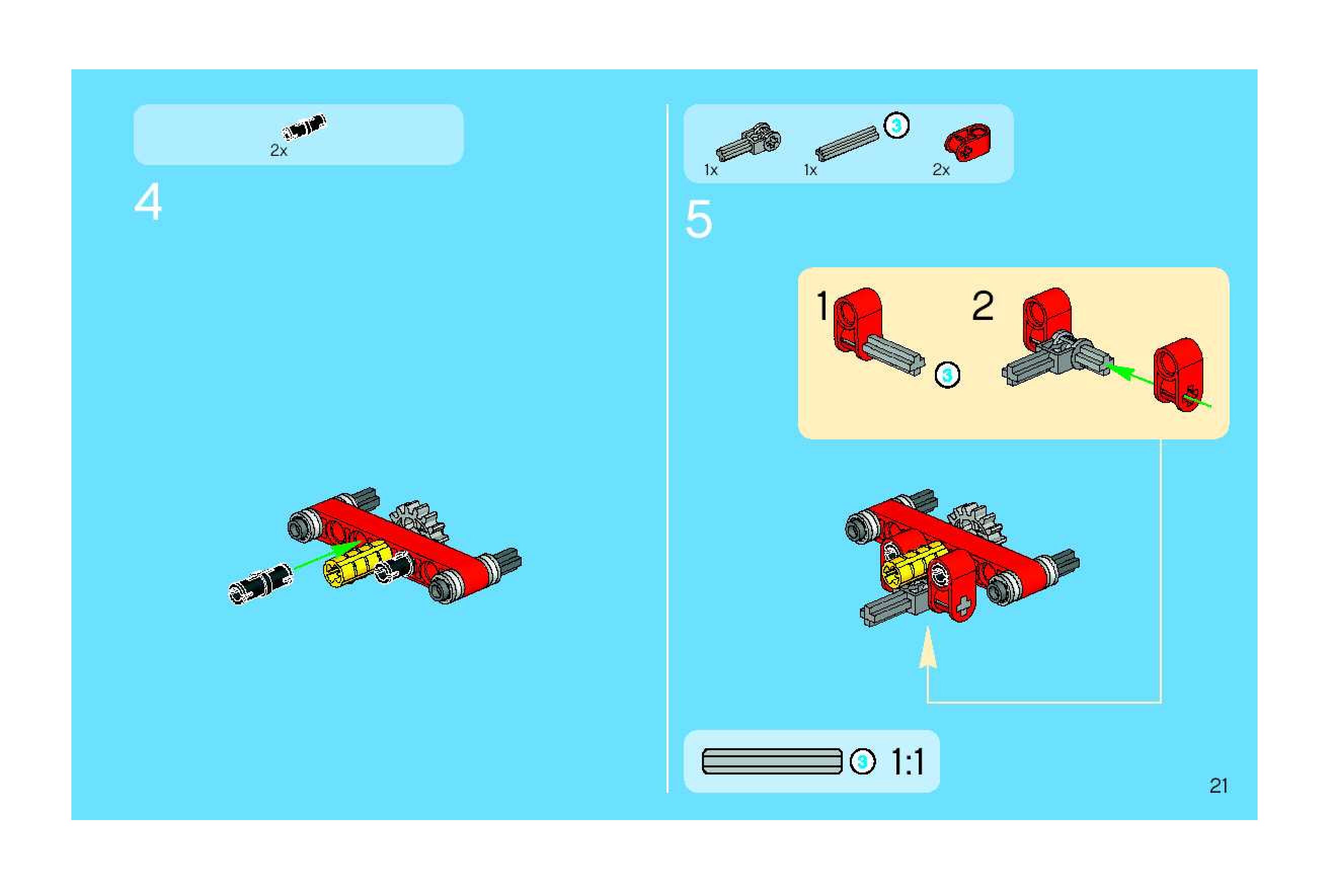 2x

4

1x 1x 3 2x

5

1 3 2

3 1:1

21