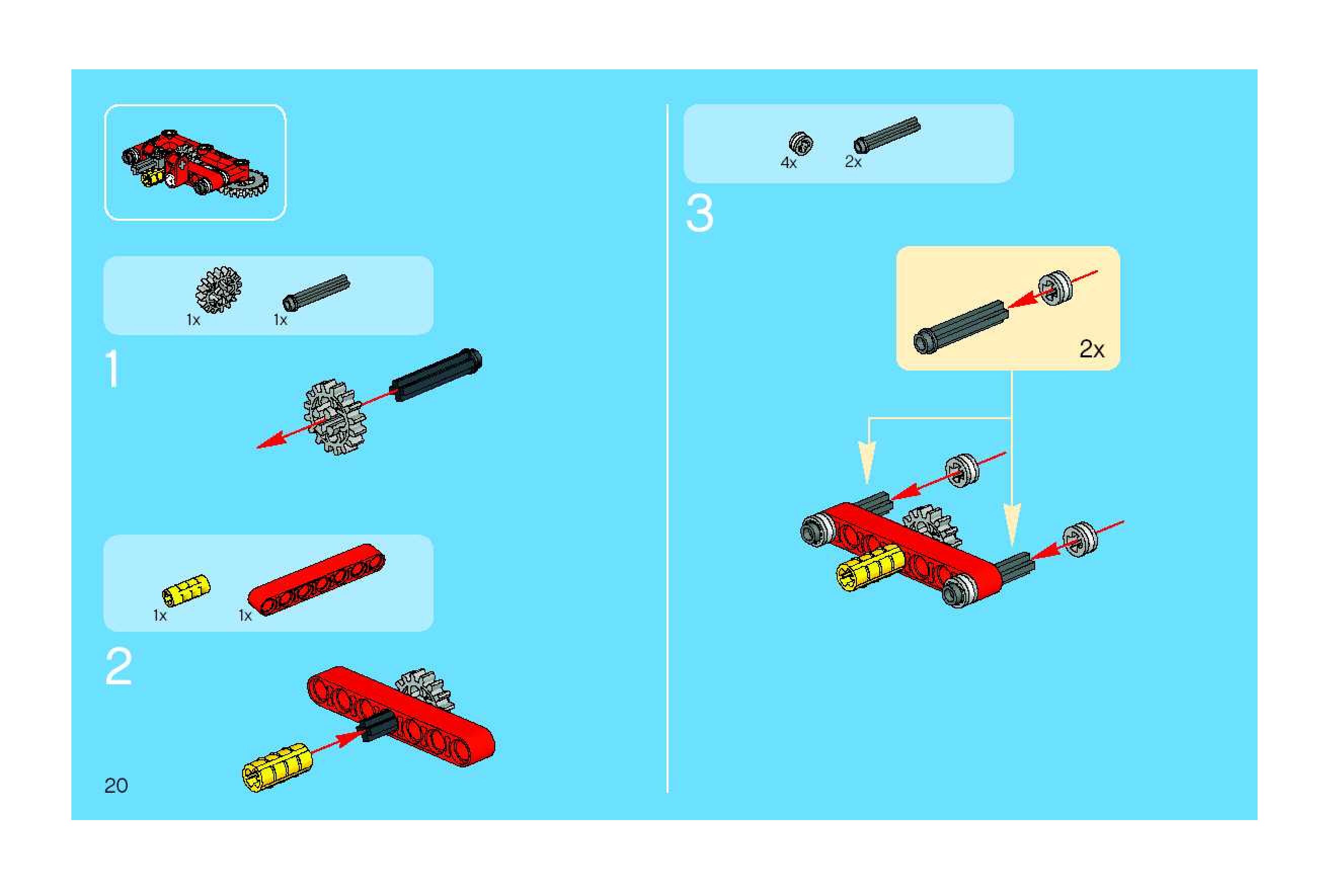 1x 1x

1

1x 1x

2

20

4x 2x

3

2x