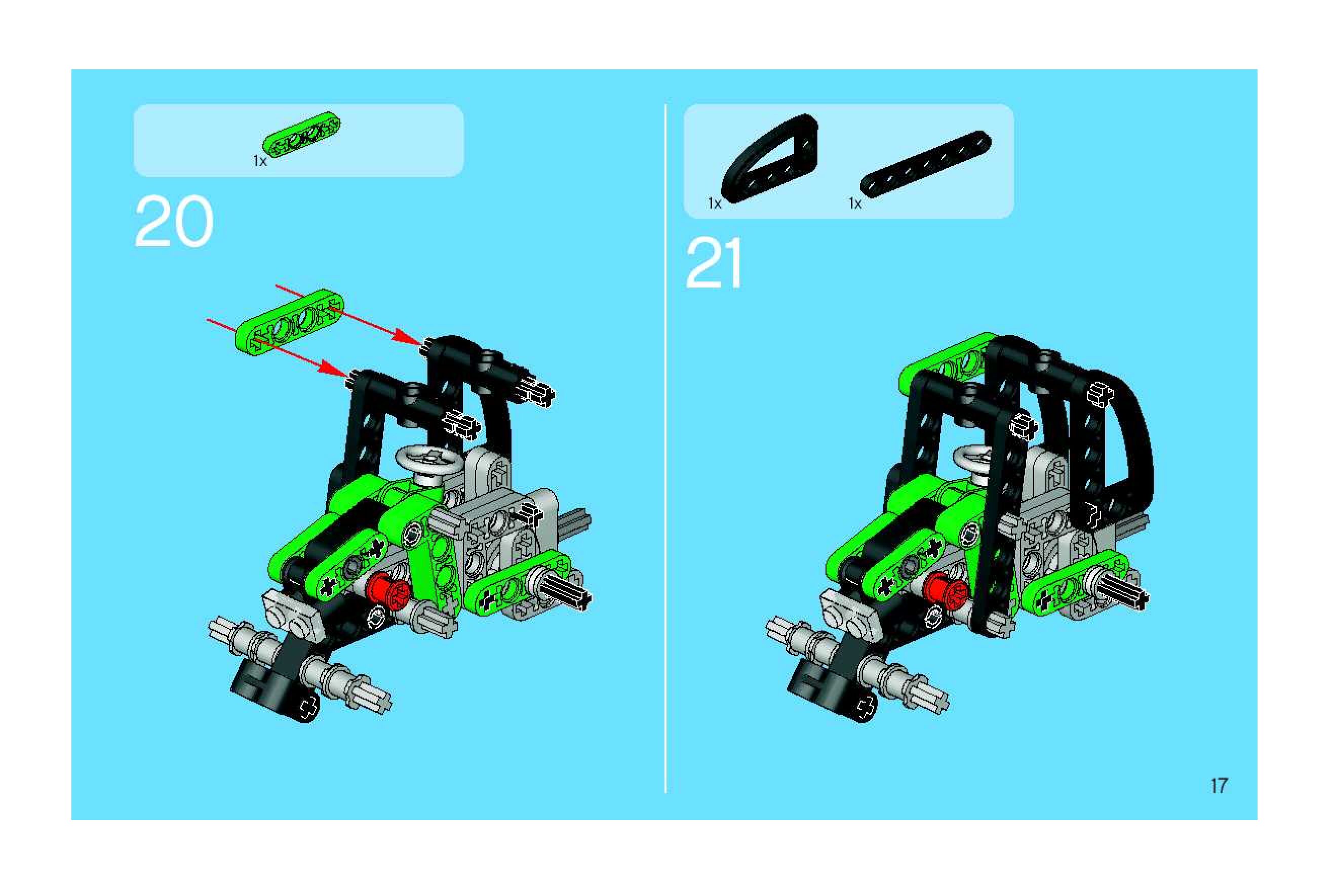 1x

20

1x

1x

21

17