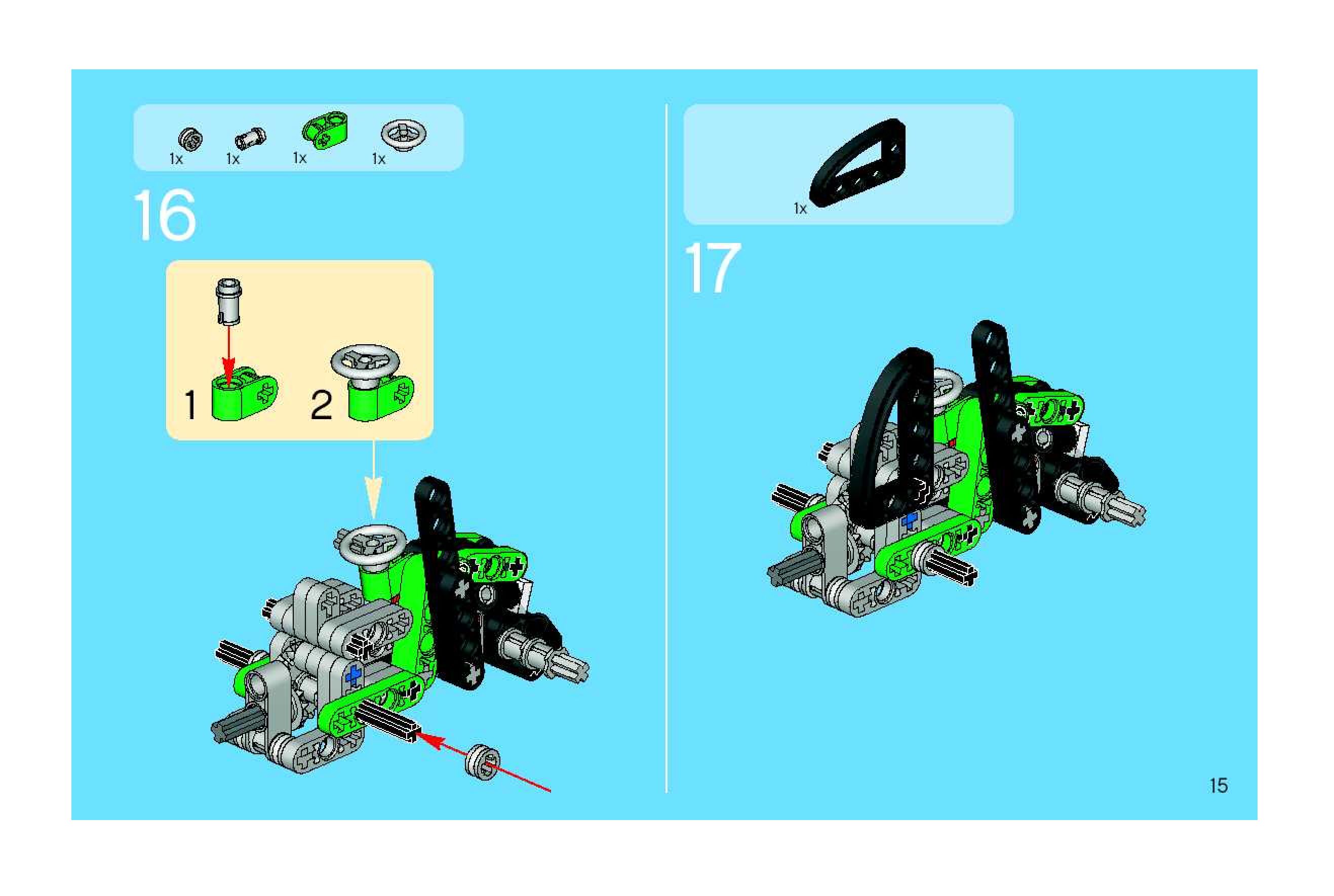 1x 1x 1x 1x

16

1

2

1x

17

15