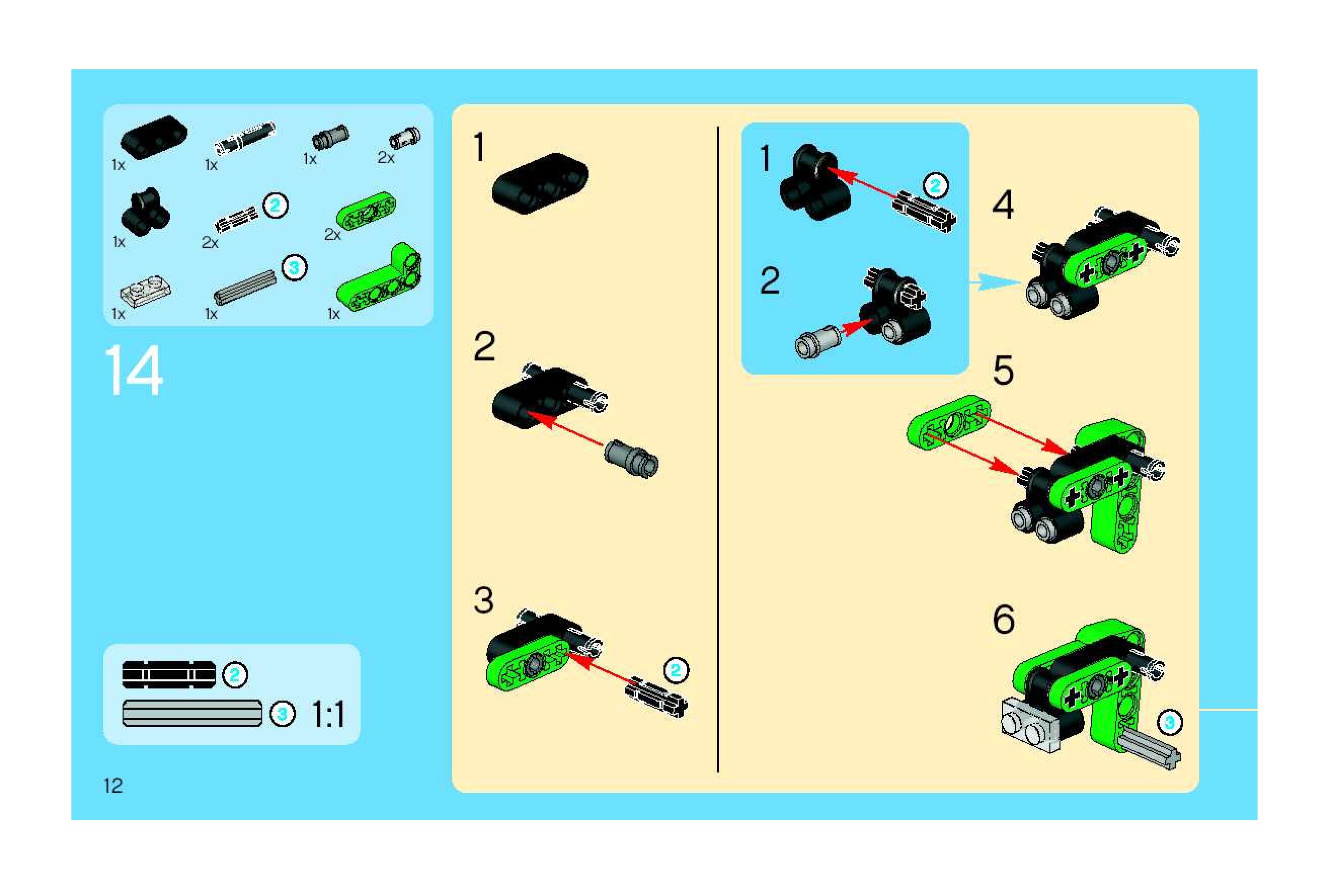 1x 1x 1x 2x

1x 2x 2 2x

1x 1x 3 1x

14

2
3 1:1

12

1

2

3
2

1
2

2

4

5

6
3