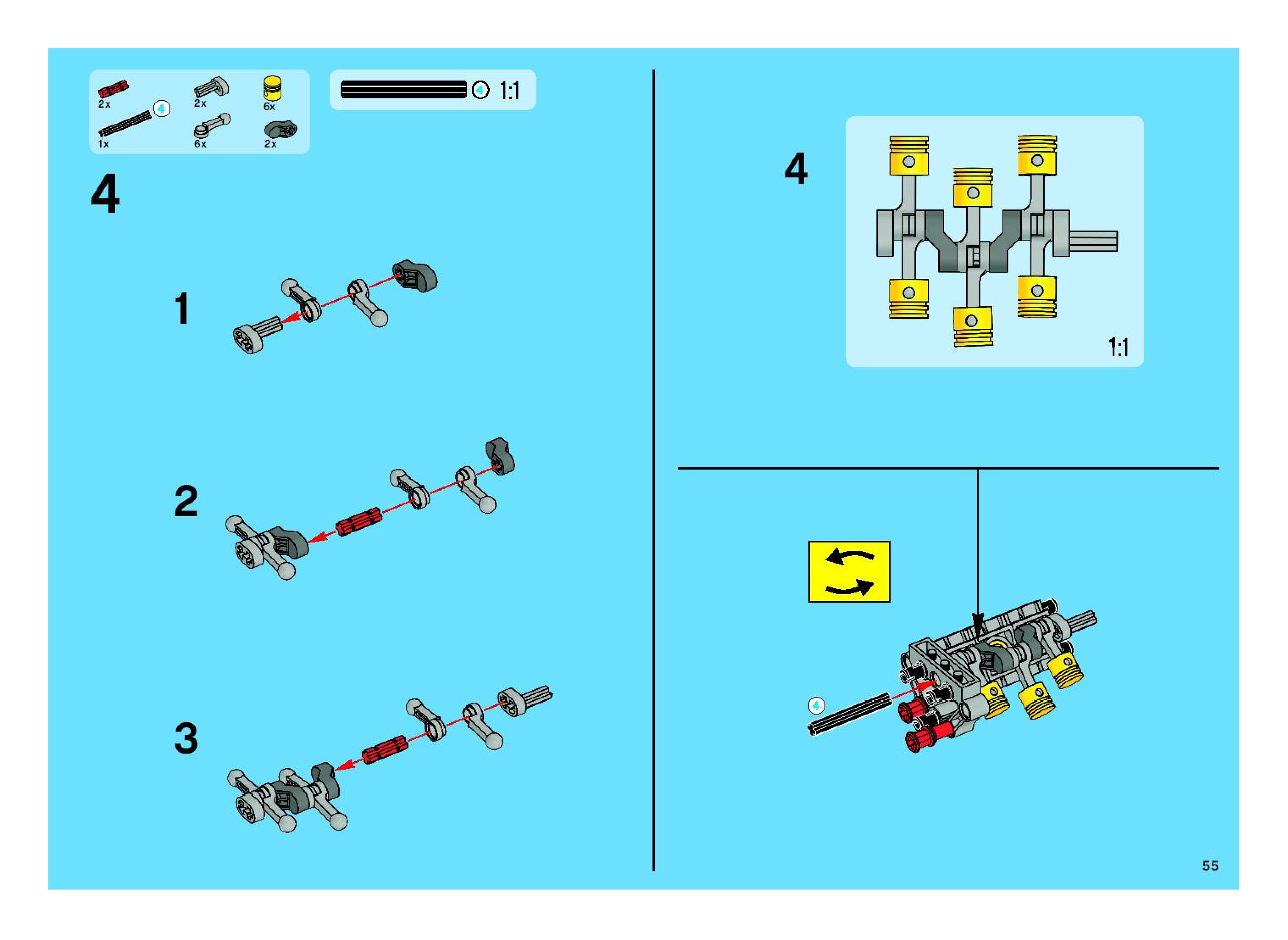 2x
4
1x
2x
6x
6x
2x
4
1:1

4

1

2

3

4

1:1

4

55