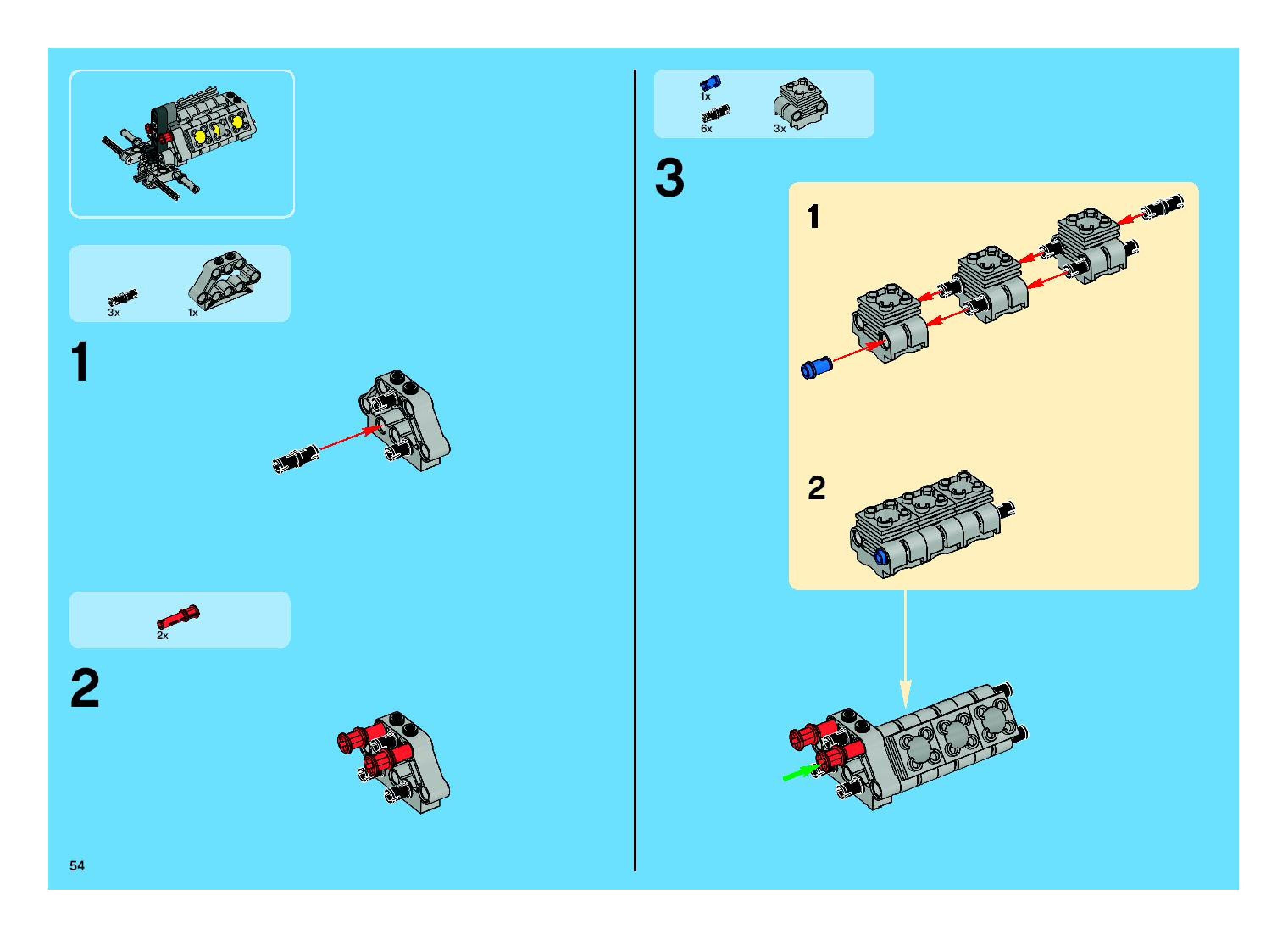 3x
1x

1

2x

2

54

1x
6x
3x

3

1

2