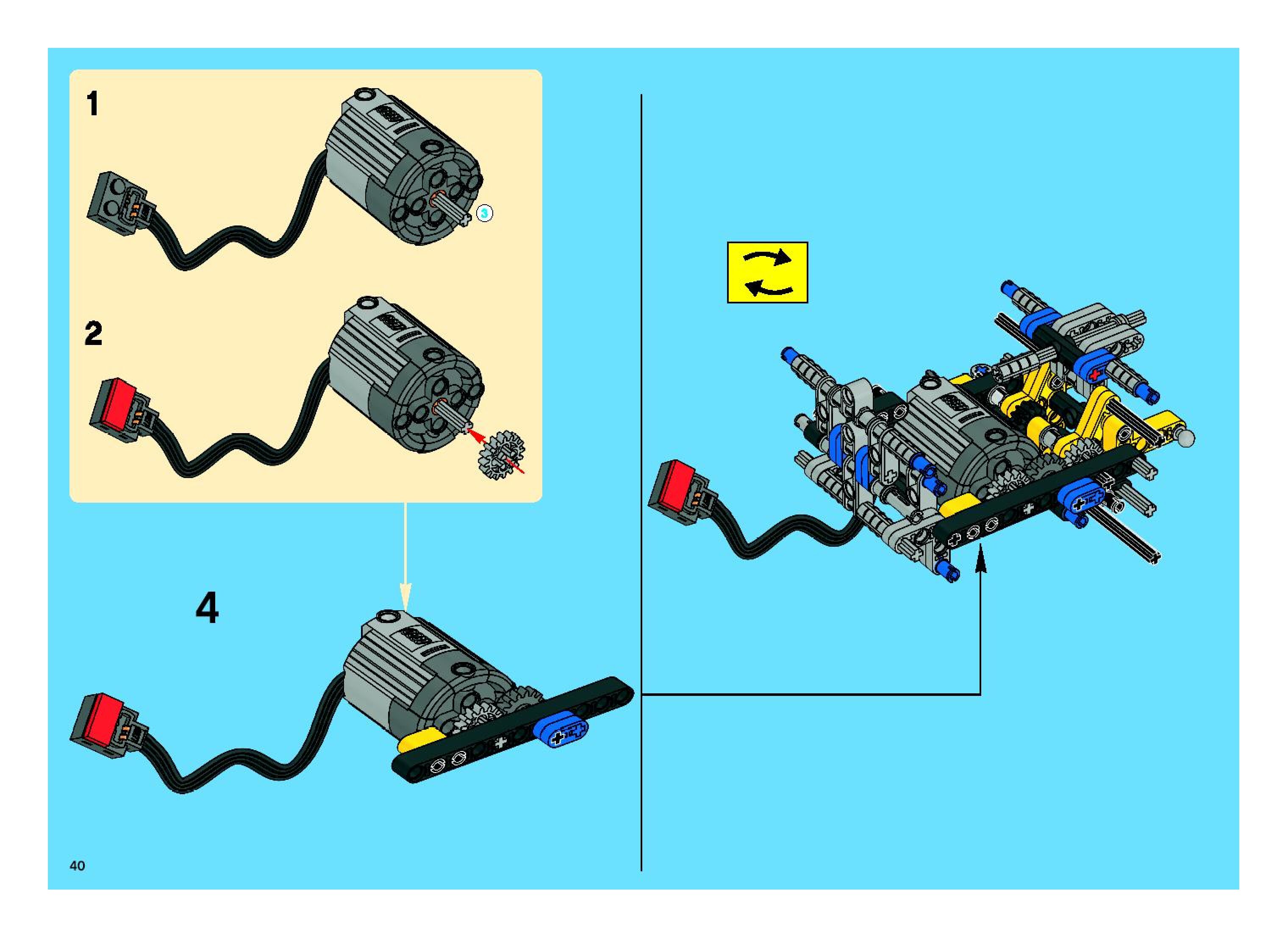 1

3

2

4

40