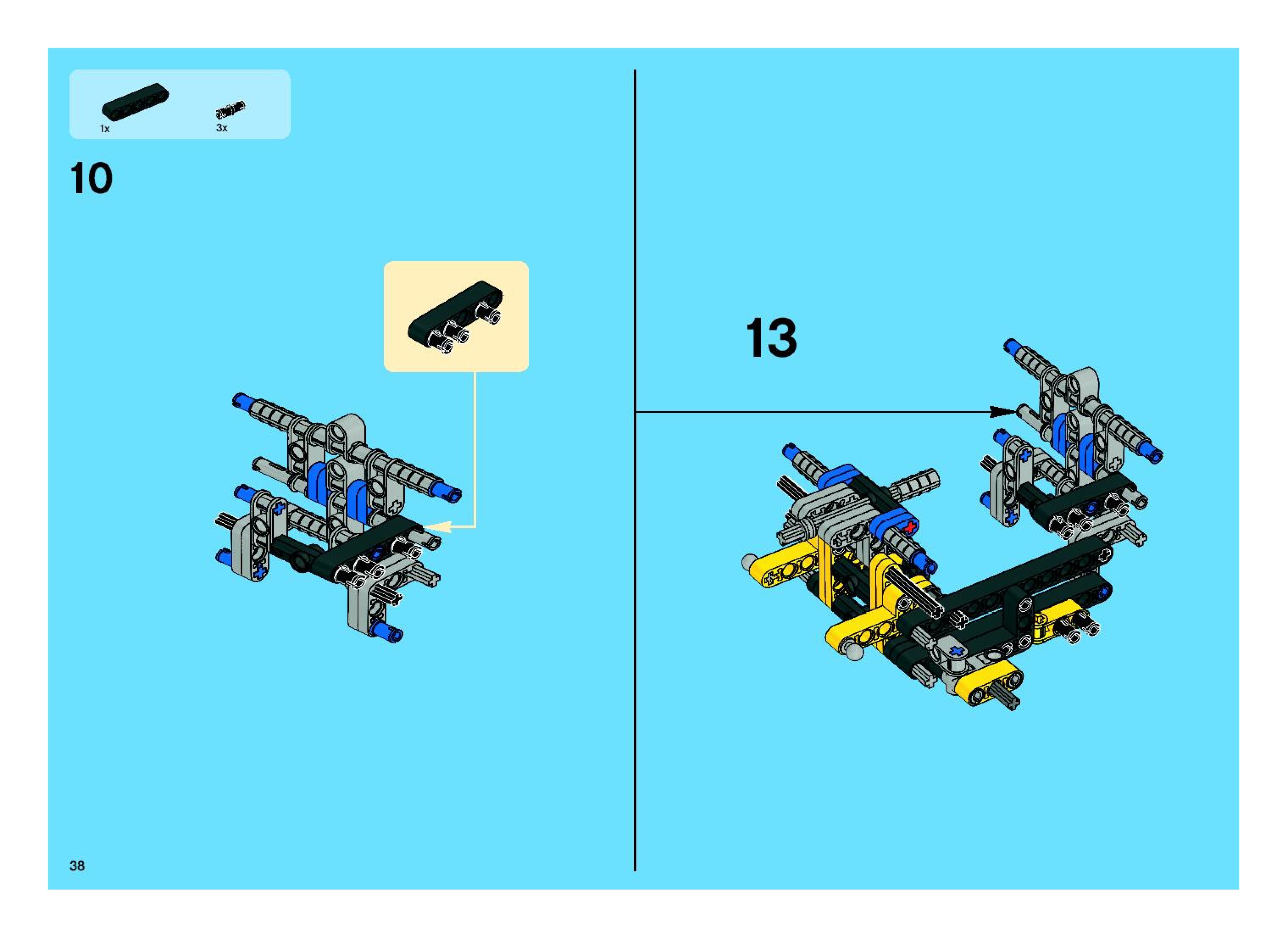 1x

3x

10

13

38