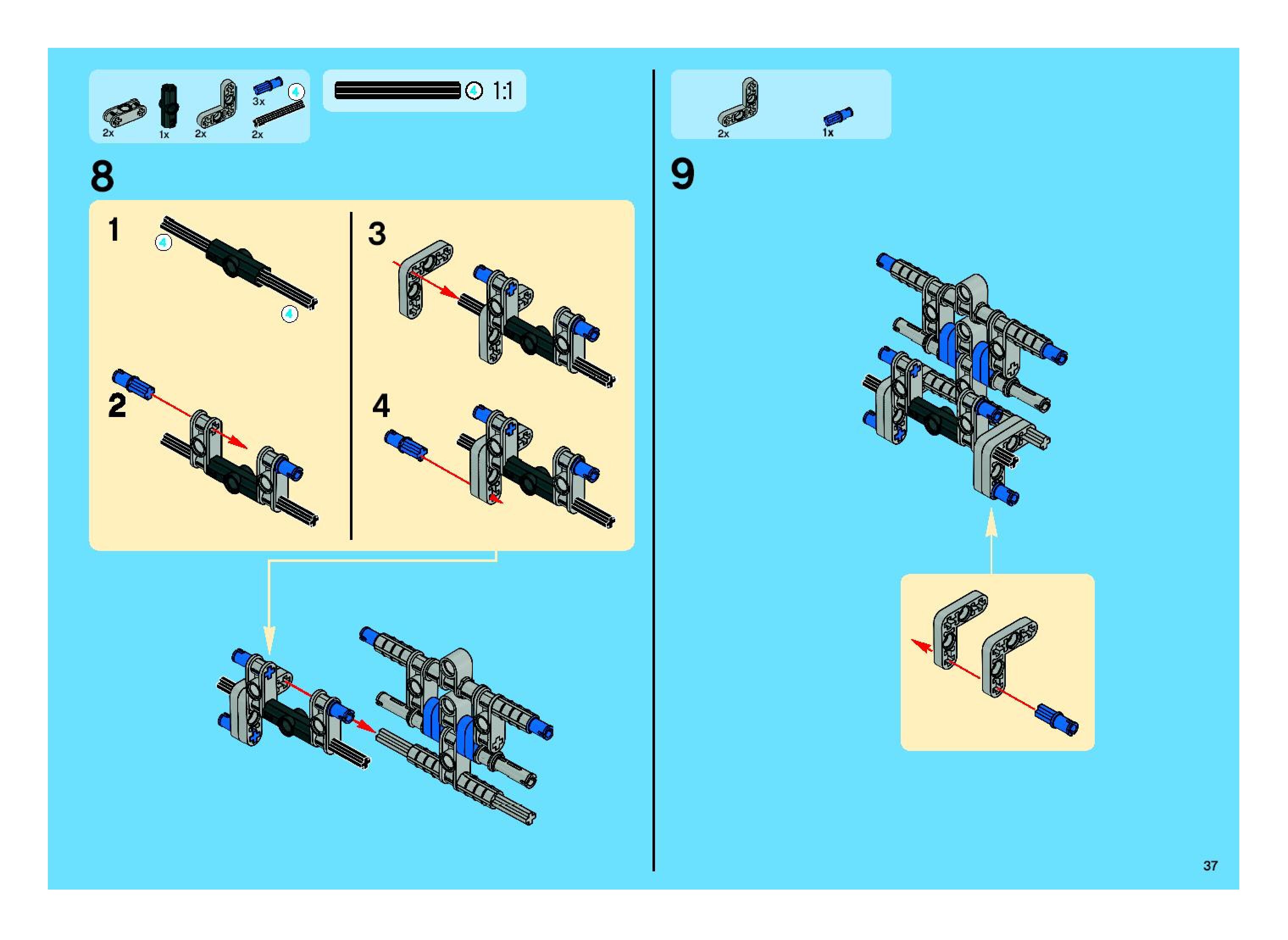 2x 1x 2x 3x 4 2x

4 1:1

8

1
4
4

2

3

4

2x 1x

9

37