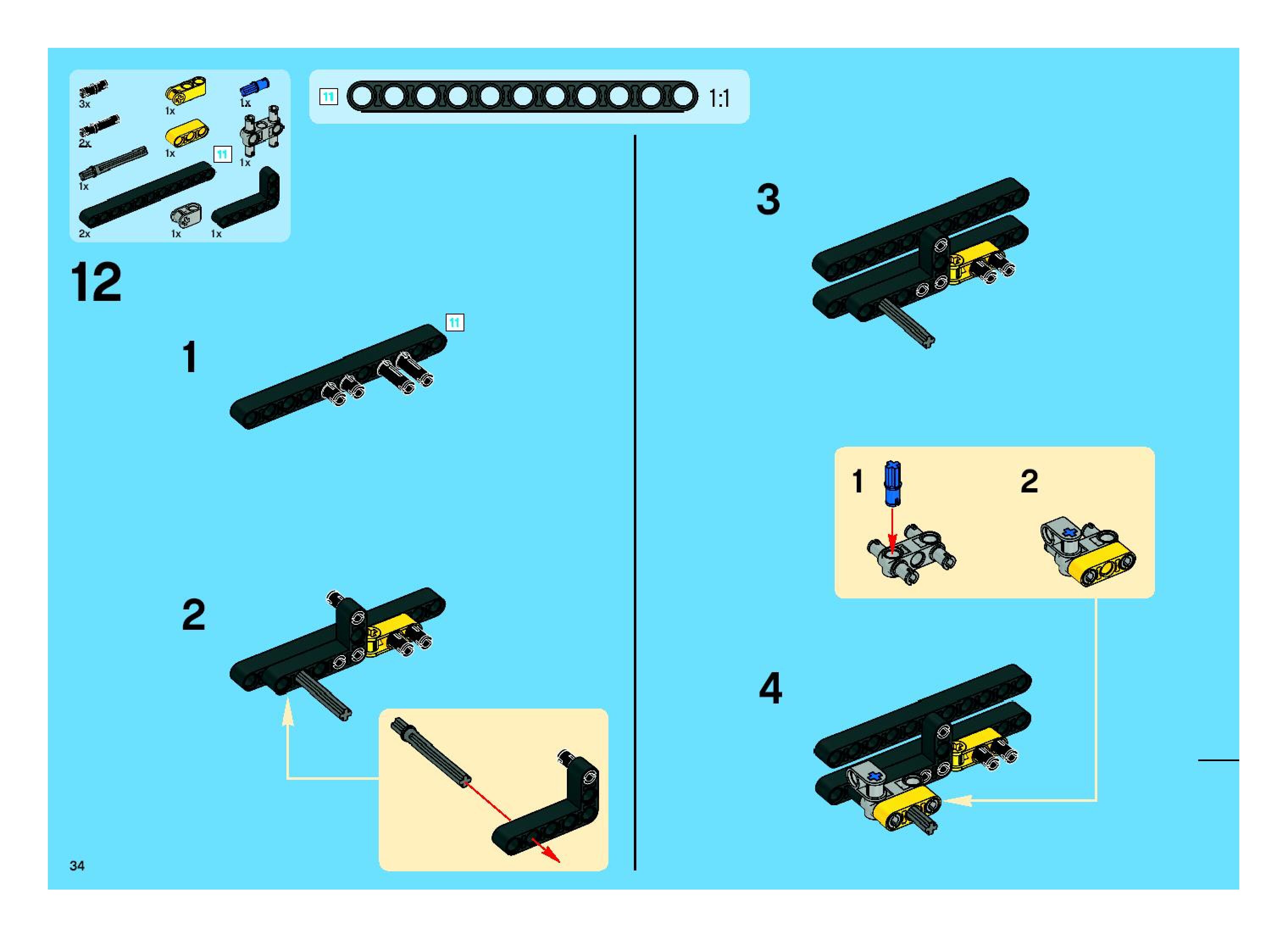 3x
1x
1x
2x
1x
11
1x
1x
2x
1x
1x

11 1:1

12

1

11

2

3

1

2

4

34