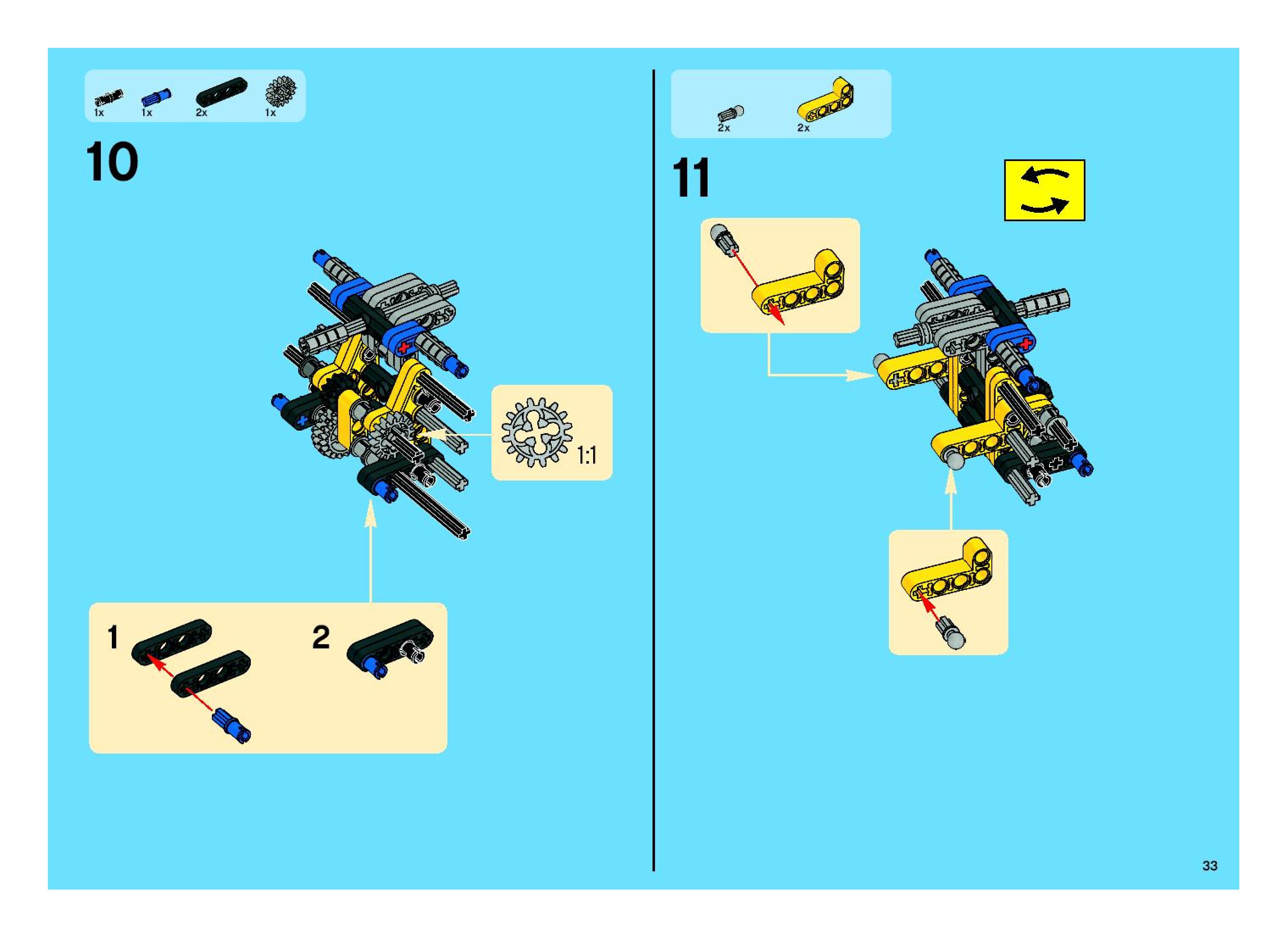 1x 1x 2x 1x

10

1:1

1

2

2x 2x

11

33