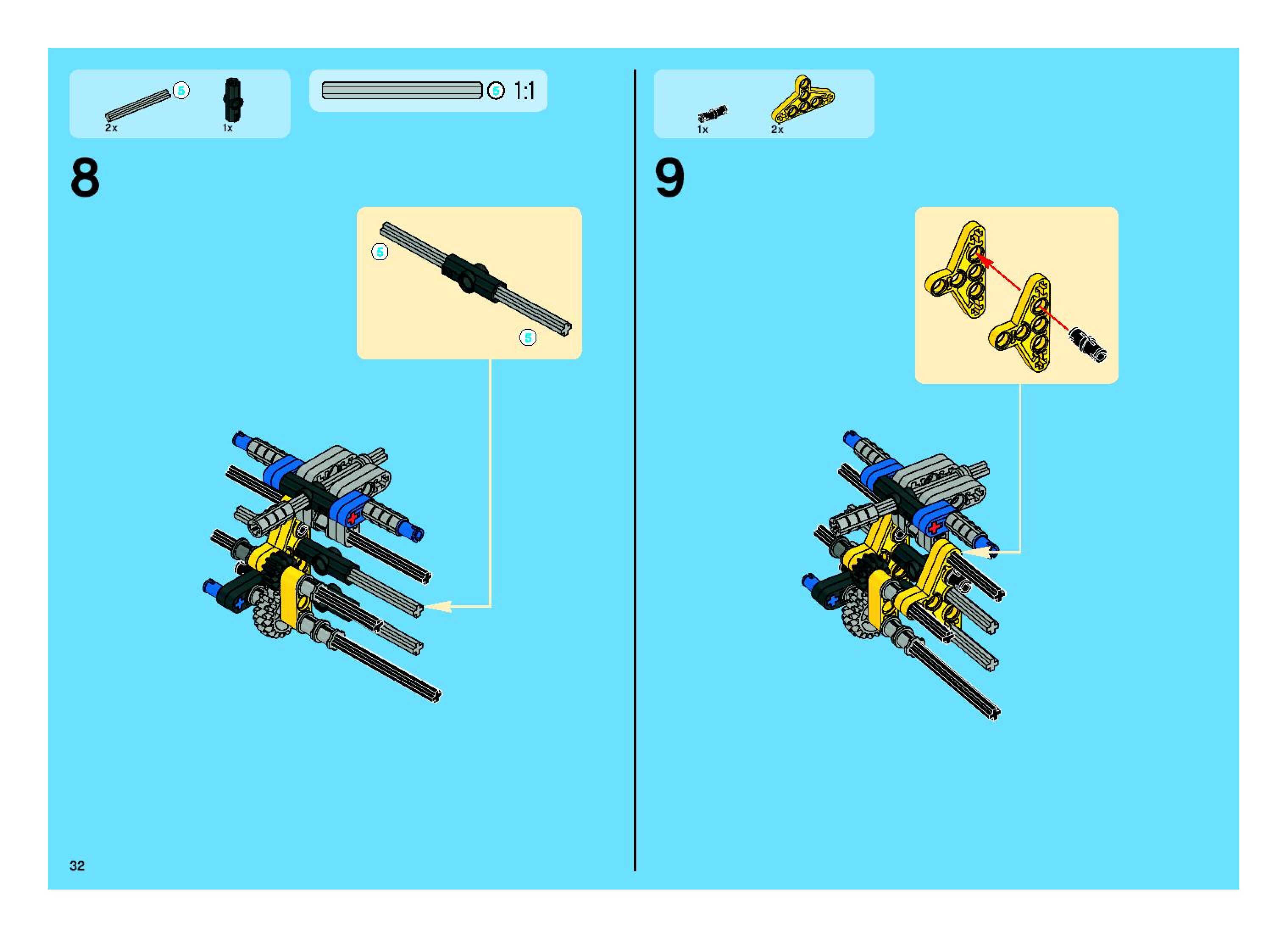 5
2x
1x

5 1:1

8

5

5

1x
2x

9

32