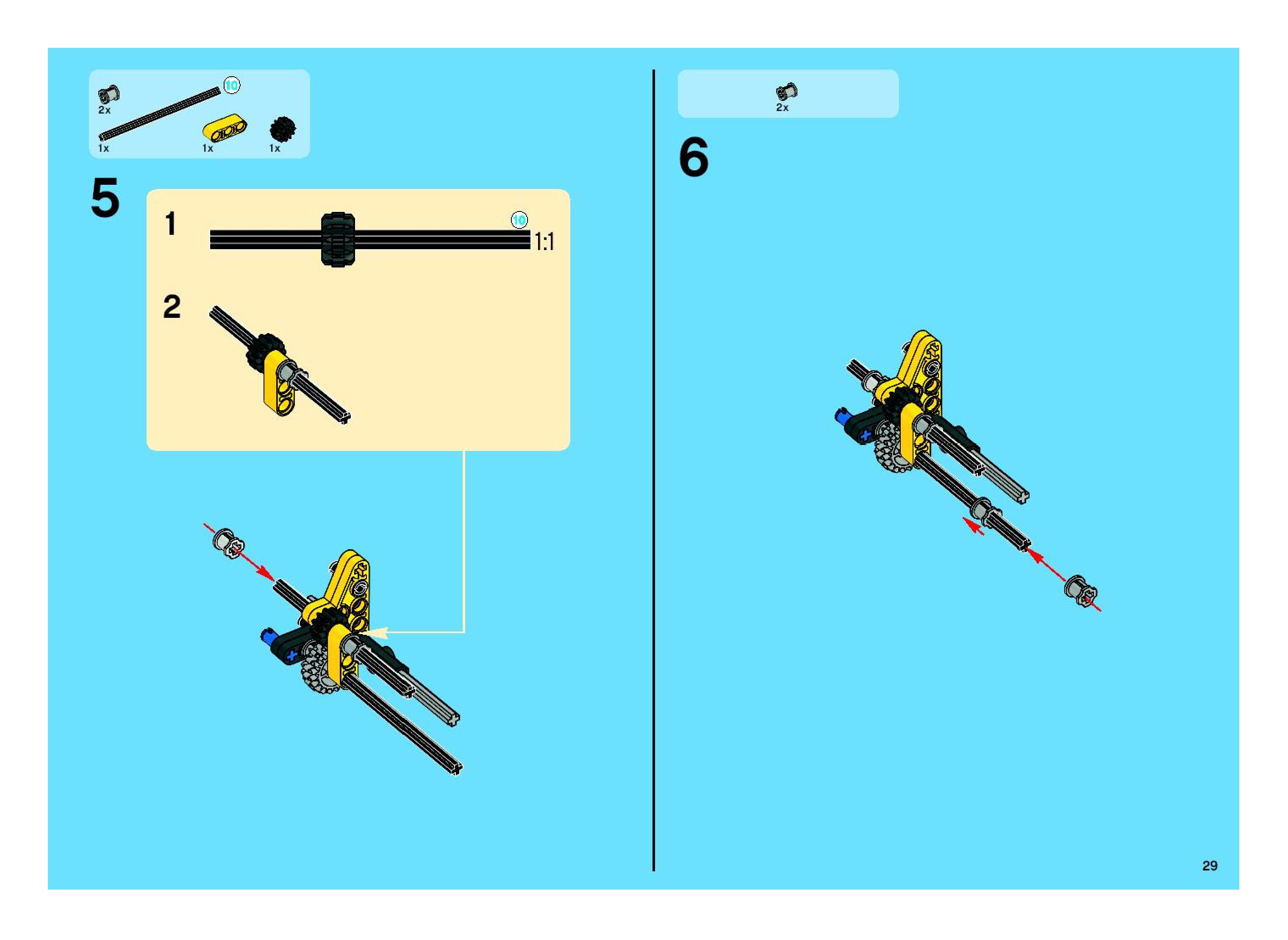 2x
10
1x
1x
1x

5

1
10
1:1

2

2x

6

29