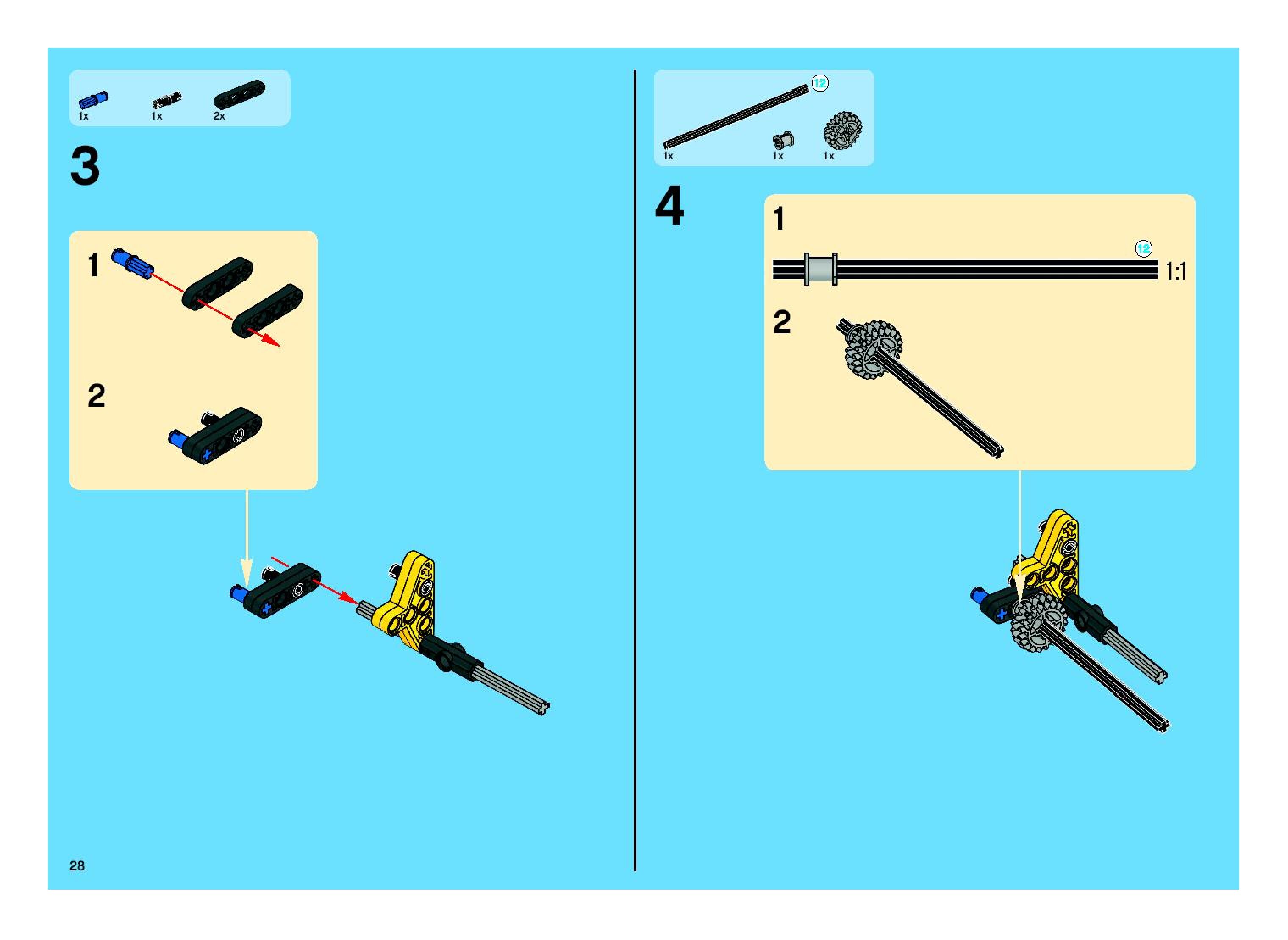 1x 1x 2x

3

1

2

28

12

1x 1x 1x

4

1

12

1:1

2