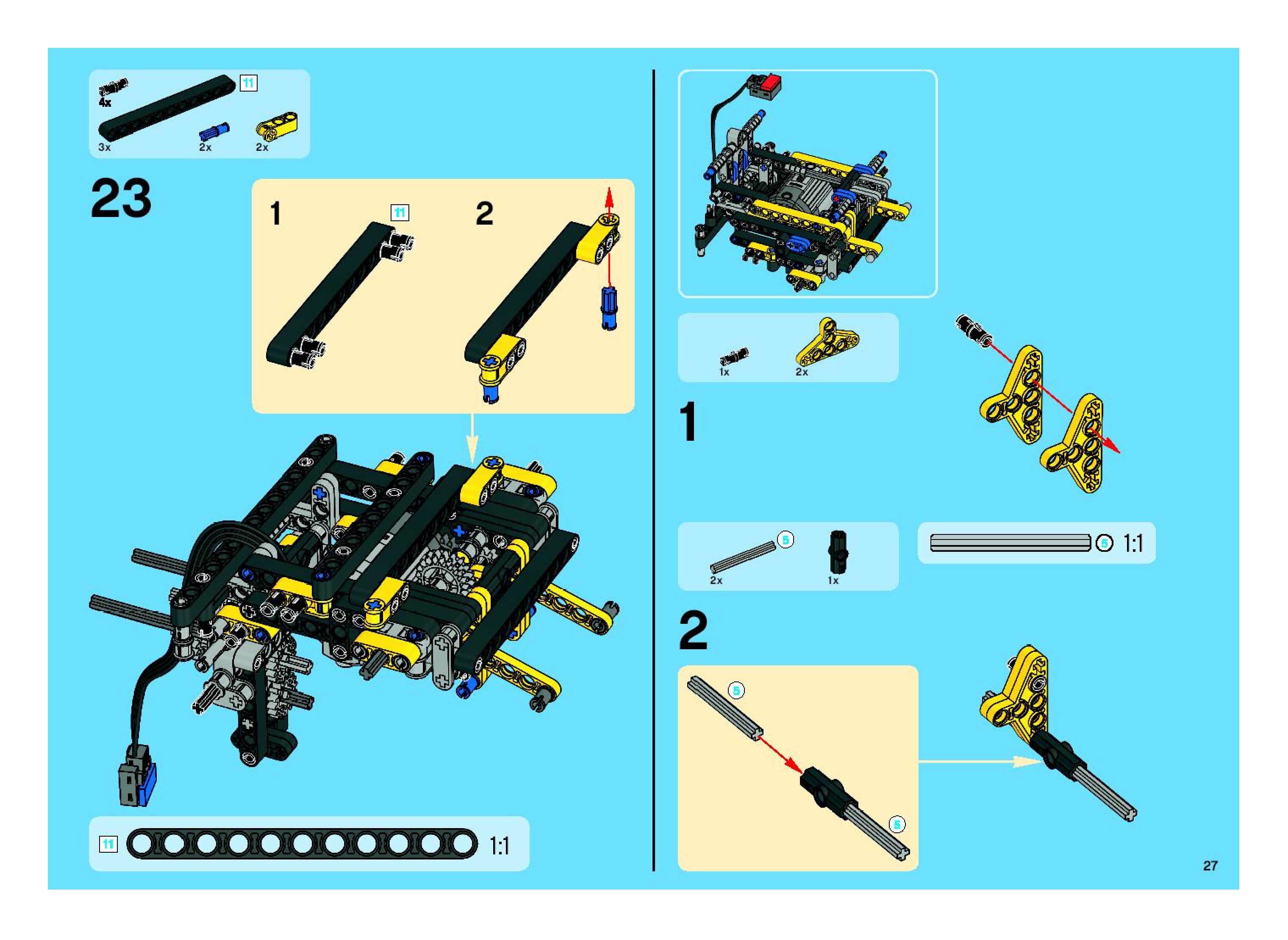 4x
11
3x
2x
2x

23

1
11

2

11
1:1

1x
2x

1

5
2x
1x

5
1:1

2

5
5

27